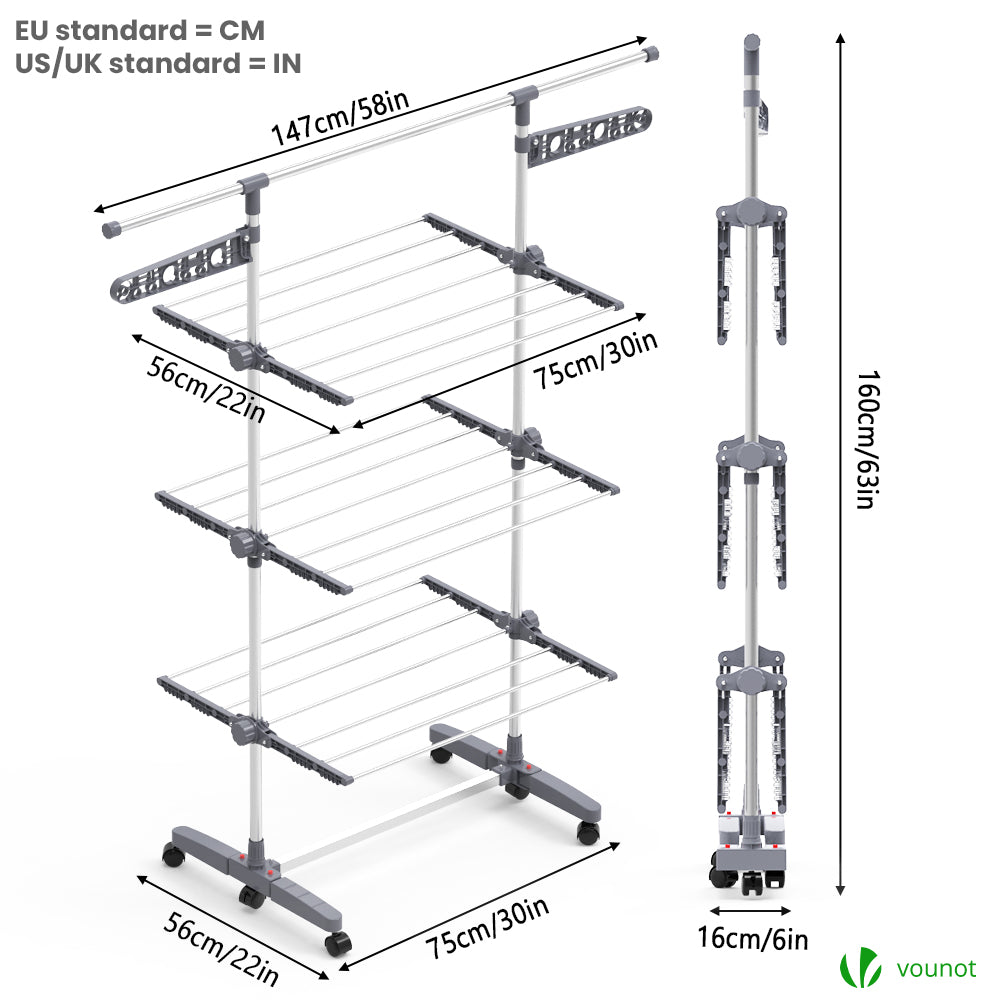 EU standard = CM
US/UK standard = IN

147cm/58in

56cm/22in

75cm/30in

160cm/63in

56cm/22in

75cm/30in

16cm/6in

vounot