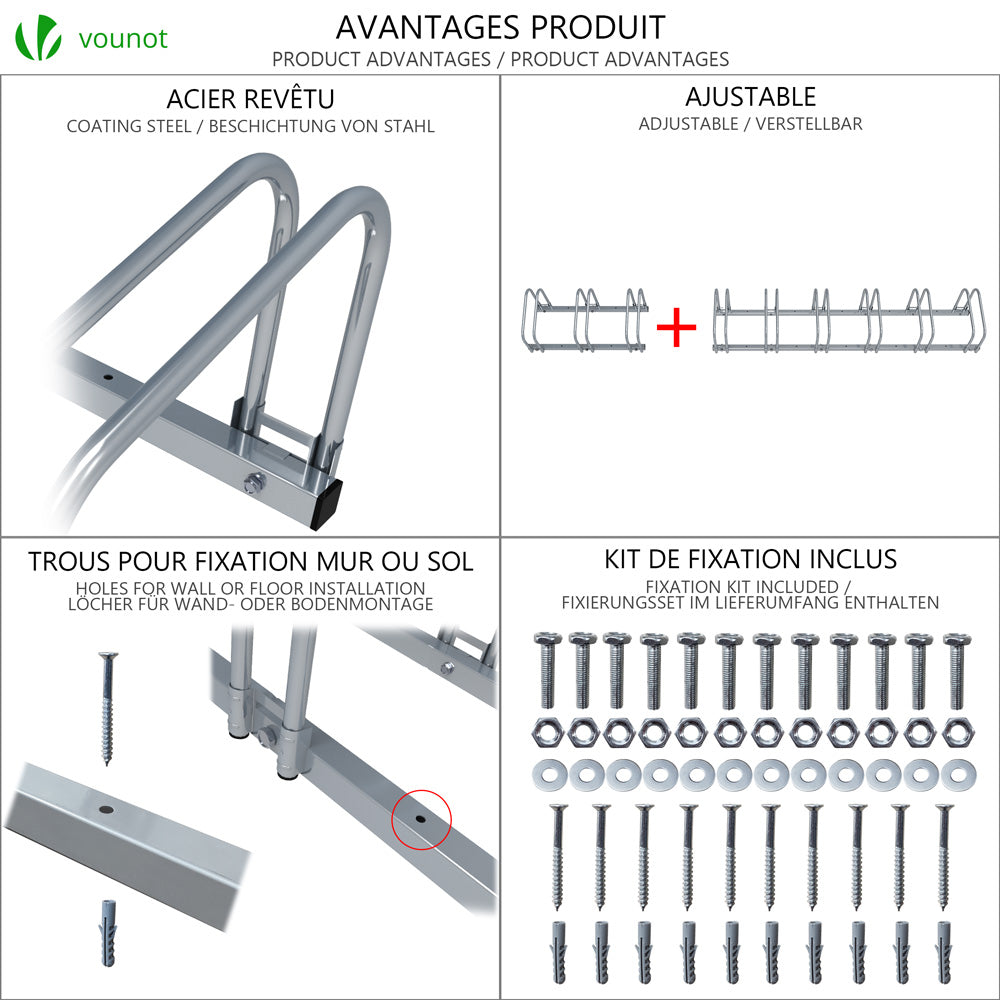 vounot

AVANTAGES PRODUIT
PRODUCT ADVANTAGES / PRODUCT ADVANTAGES

ACIER REVÊTU
COATING STEEL / BESCHICHTUNG VON STAHL

AJUSTABLE
ADJUSTABLE / VERSTELLBAR

+

TROUS POUR FIXATION MUR OU SOL
HOLES FOR WALL OR FLOOR INSTALLATION
LÖCHER FÜR WAND- ODER BODENMONTAGE

KIT DE FIXATION INCLUS
FIXATION KIT INCLUDED /
FIXIERUNGSSET IM LIEFERUMFANG ENTHALTEN