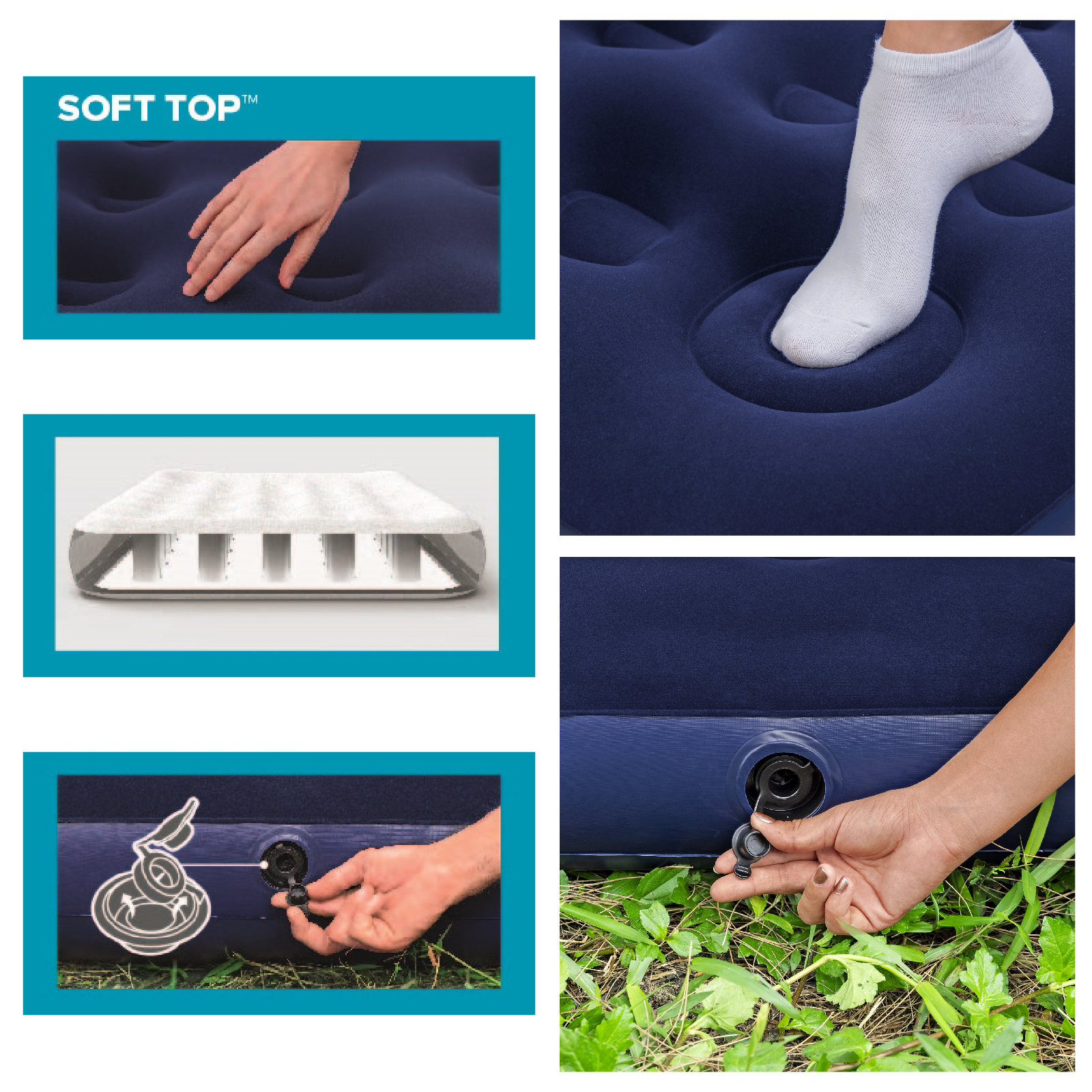 SOFT TOP™