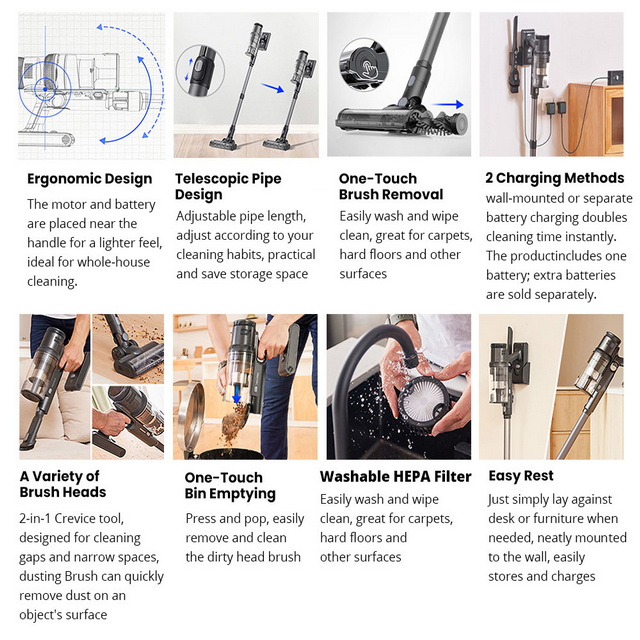 Ergonomic Design
The motor and battery are placed near the handle for a lighter feel, ideal for whole-house cleaning.

Telescopic Pipe Design
Adjustable pipe length, adjust according to your cleaning habits, practical and save storage space

One-Touch Brush Removal
Easily wash and wipe clean, great for carpets, hard floors and other surfaces

2 Charging Methods
wall-mounted or separate battery charging doubles cleaning time instantly. The productincludes one battery; extra batteries are sold separately.

A Variety of Brush Heads
2-in-1 Crevice tool, designed for cleaning gaps and narrow spaces, dusting Brush can quickly remove dust on an object's surface

One-Touch Bin Emptying
Press and pop, easily remove and clean the dirty head brush

Washable HEPA Filter
Easily wash and wipe clean, great for carpets, hard floors and other surfaces

Easy Rest
Just simply lay against desk or furniture when needed, neatly mounted to the wall, easily stores and charges