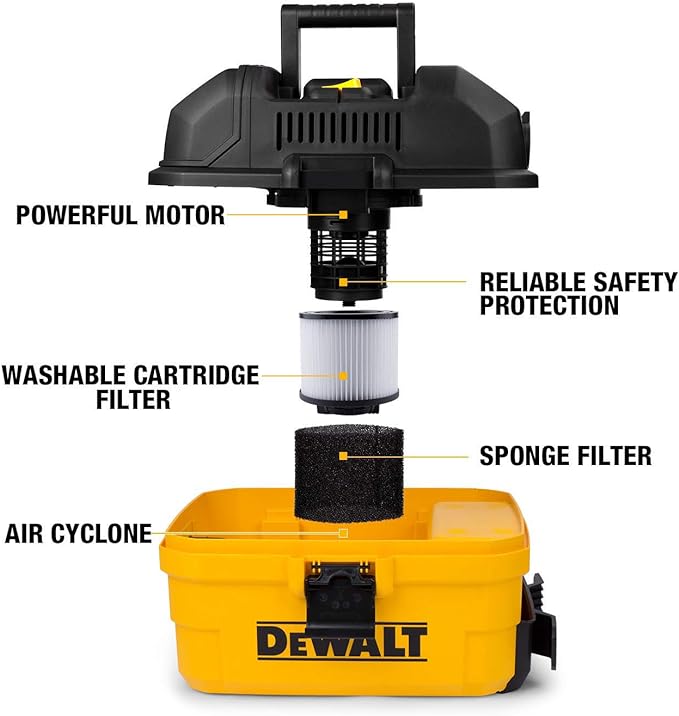 POWERFUL MOTOR

RELIABLE SAFETY PROTECTION

WASHABLE CARTRIDGE FILTER

SPONGE FILTER

AIR CYCLONE

DEWALT