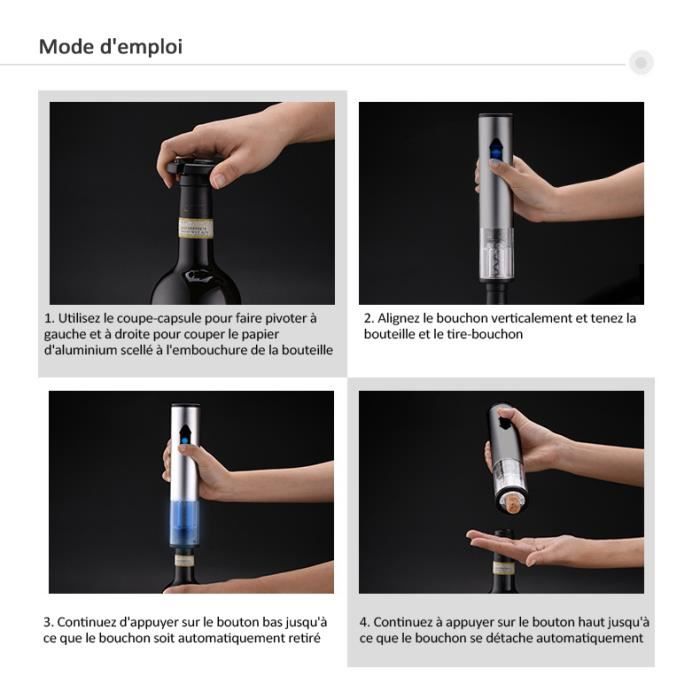 Mode d'emploi

1. Utilisez le coupe-capsule pour faire pivoter à gauche et à droite pour couper le papier d'aluminium scellé à l'embouchure de la bouteille

2. Alignez le bouchon verticalement et tenez la bouteille et le tire-bouchon

3. Continuez d'appuyer sur le bouton bas jusqu'à ce que le bouchon soit automatiquement retiré

4. Continuez à appuyer sur le bouton haut jusqu'à ce que le bouchon se détache automatiquement