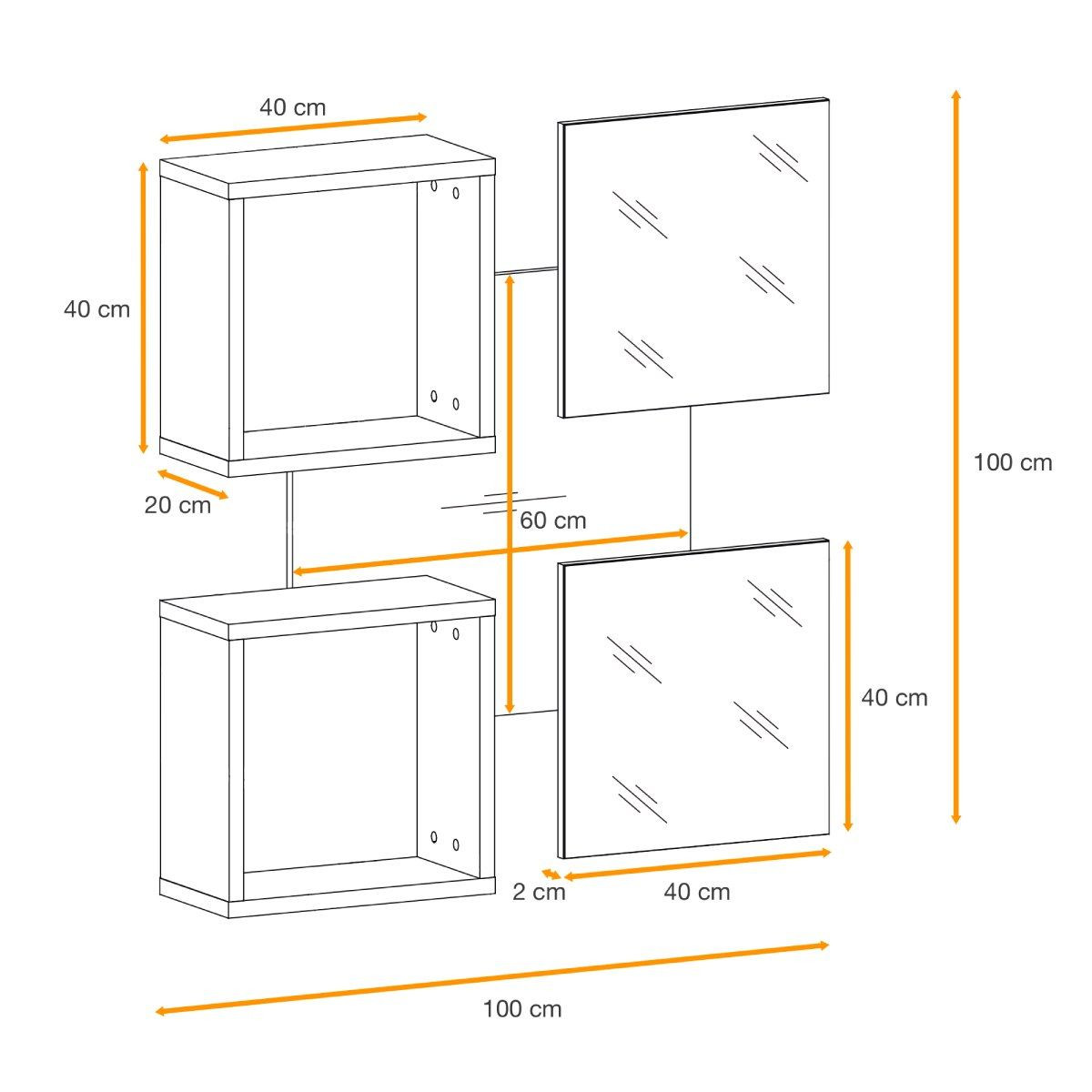 40 cm

40 cm

20 cm

60 cm

100 cm

40 cm

2 cm

40 cm

100 cm