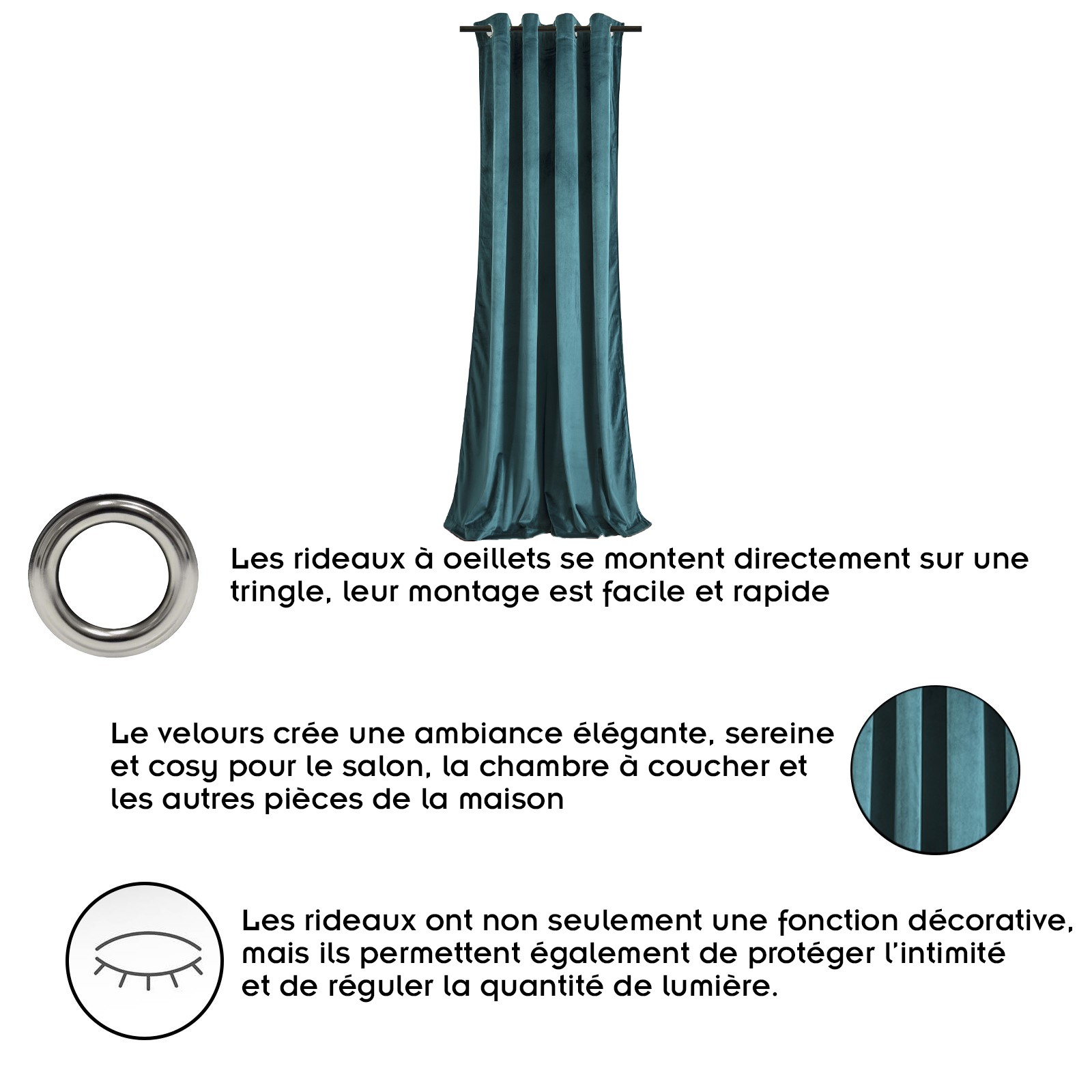 Les rideaux à oeillets se montent directement sur une tringle, leur montage est facile et rapide

Le velours crée une ambiance élégante, sereine et cosy pour le salon, la chambre à coucher et les autres pièces de la maison

Les rideaux ont non seulement une fonction décorative, mais ils permettent également de protéger l'intimité et de réguler la quantité de lumière.