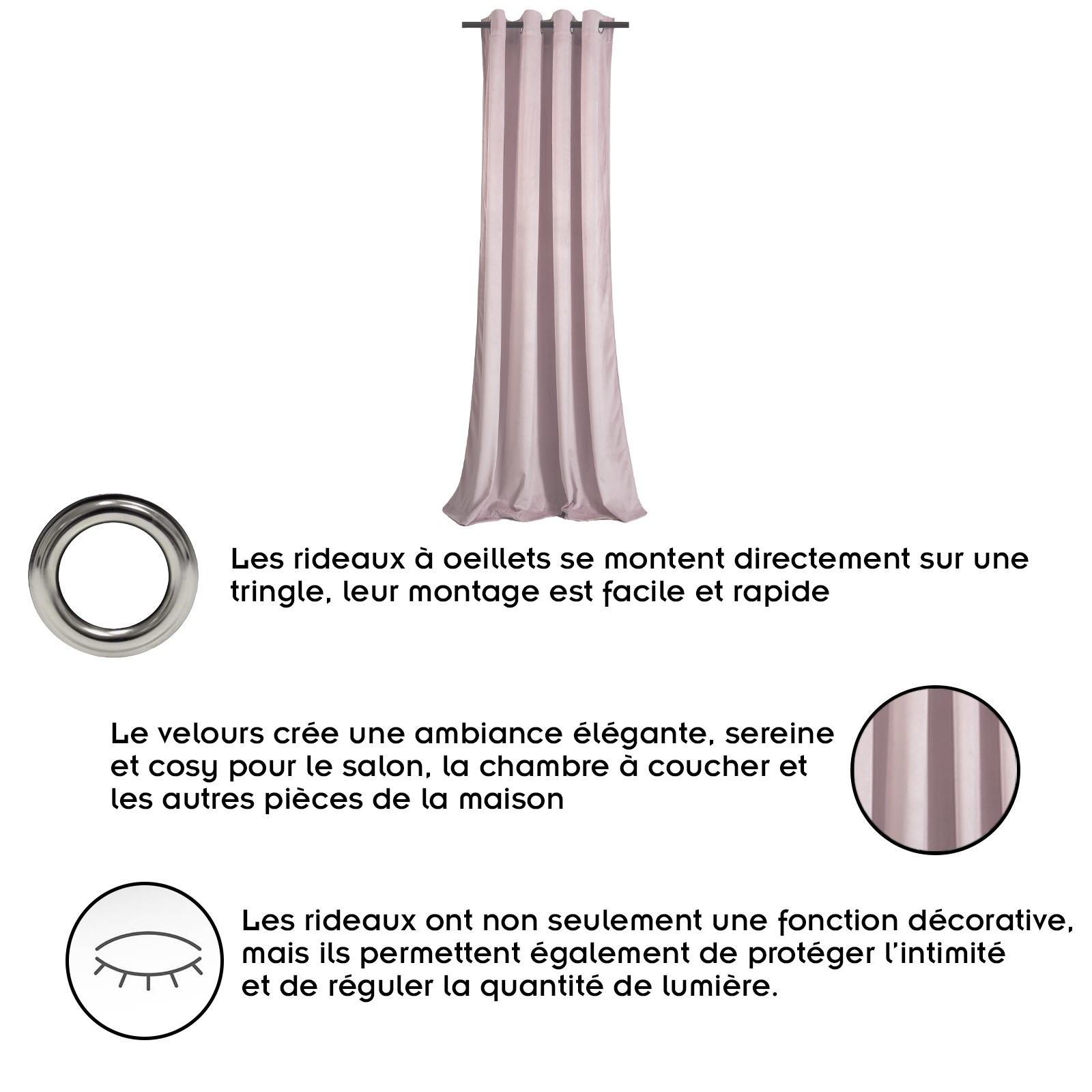 Les rideaux à oeillets se montent directement sur une tringle, leur montage est facile et rapide

Le velours crée une ambiance élégante, sereine et cosy pour le salon, la chambre à coucher et les autres pièces de la maison

Les rideaux ont non seulement une fonction décorative, mais ils permettent également de protéger l'intimité et de réguler la quantité de lumière.