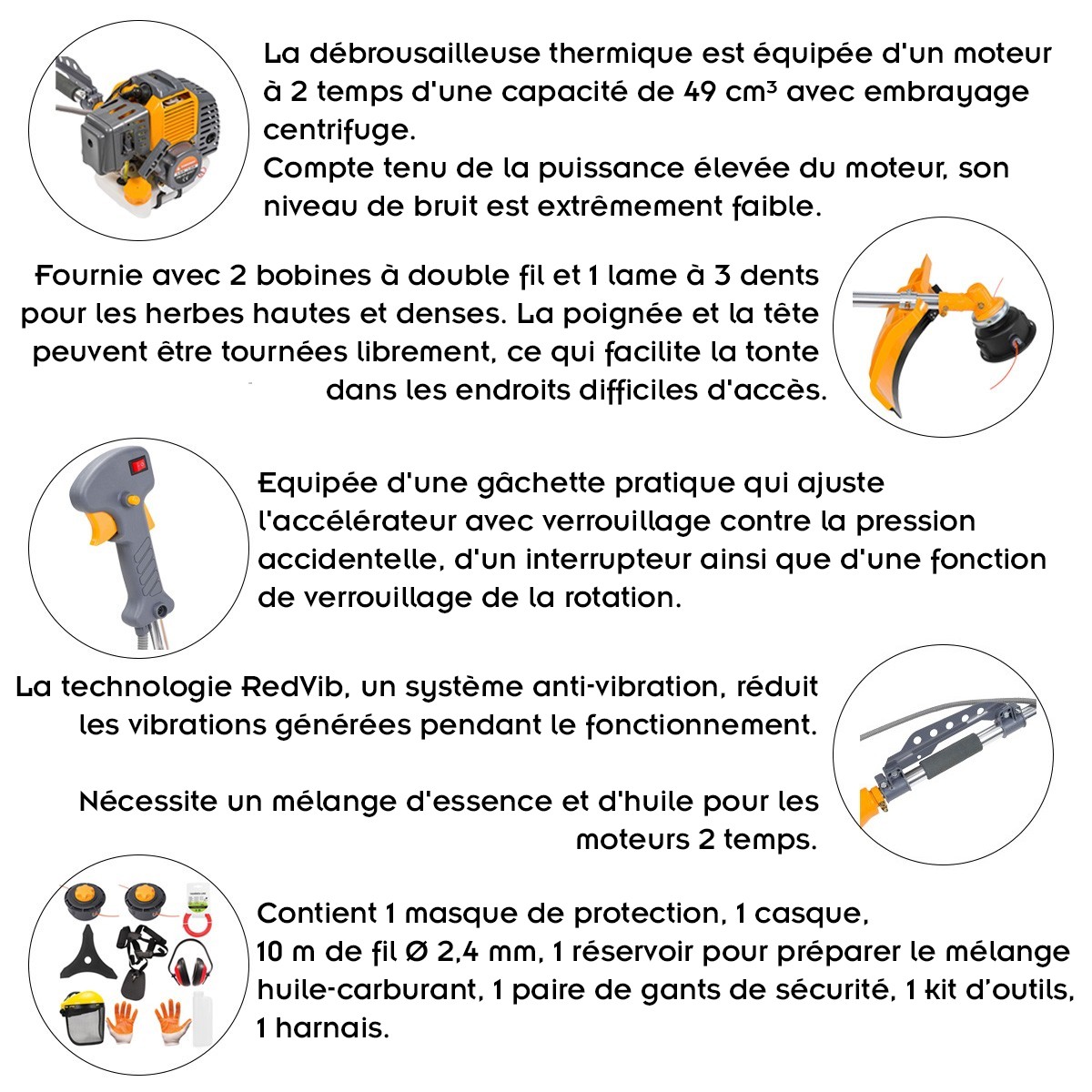 La débrousailleuse thermique est équipée d'un moteur à 2 temps d'une capacité de 49 cm³ avec embrayage centrifuge.
Compte tenu de la puissance élevée du moteur, son niveau de bruit est extrêmement faible.

Fournie avec 2 bobines à double fil et 1 lame à 3 dents pour les herbes hautes et denses. La poignée et la tête peuvent être tournées librement, ce qui facilite la tonte dans les endroits difficiles d'accès.

Equipée d'une gâchette pratique qui ajuste l'accélérateur avec verrouillage contre la pression accidentelle, d'un interrupteur ainsi que d'une fonction de verrouillage de la rotation.

La technologie RedVib, un système anti-vibration, réduit les vibrations générées pendant le fonctionnement.

Nécessite un mélange d'essence et d'huile pour les moteurs 2 temps.

Contient 1 masque de protection, 1 casque, 10 m de fil Ø 2,4 mm, 1 réservoir pour préparer le mélange huile-carburant, 1 paire de gants de sécurité, 1 kit d'outils, 1 harnais.