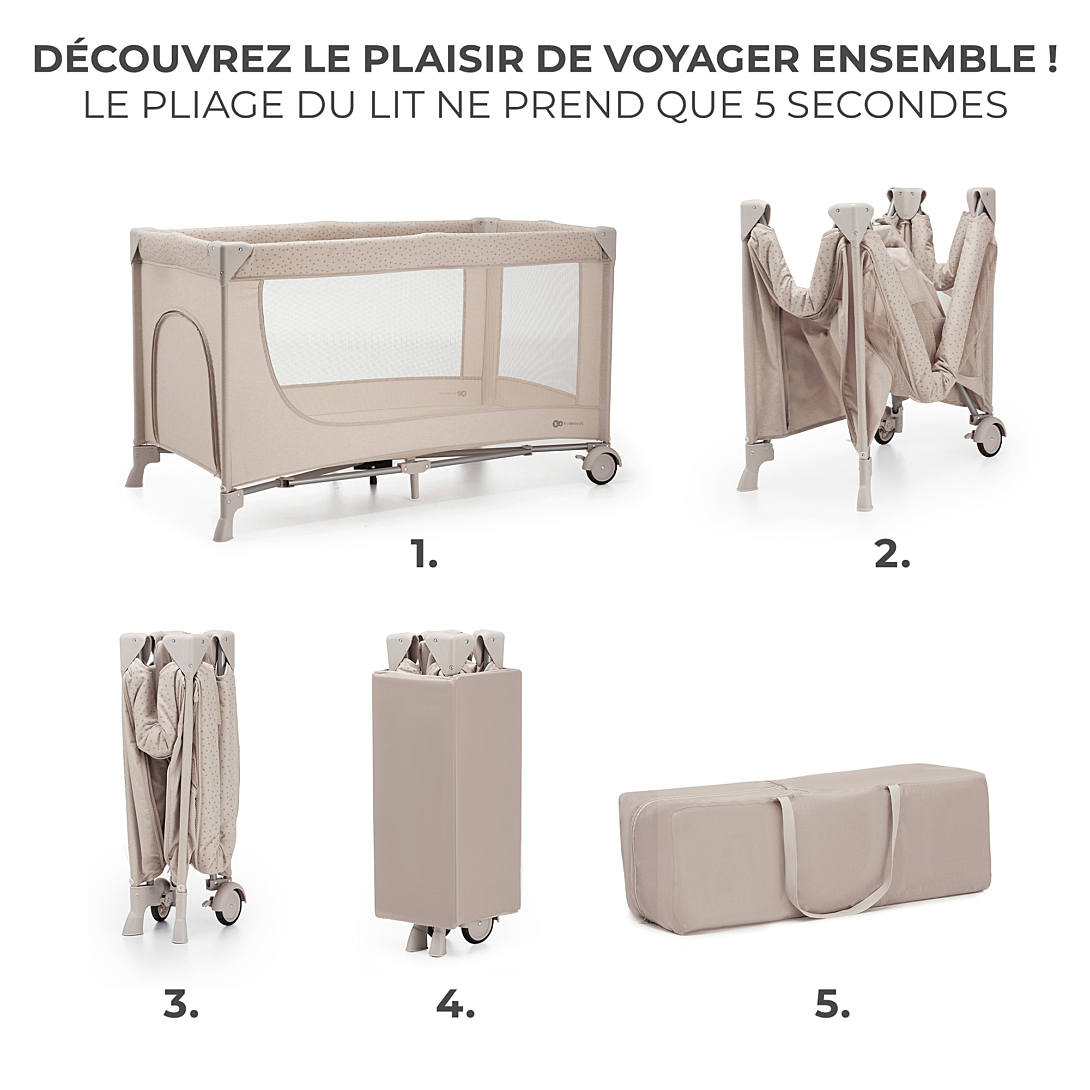 DÉCOUVREZ LE PLAISIR DE VOYAGER ENSEMBLE !
LE PLIAGE DU LIT NE PREND QUE 5 SECONDES

1.

2.

3.

4.

5.