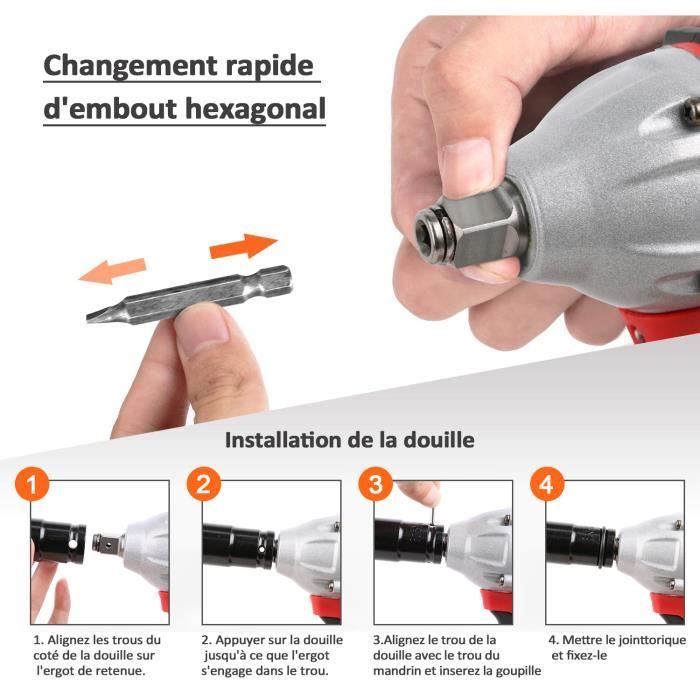 Changement rapide d'embout hexagonal

Installation de la douille

1

2

3

4

1. Alignez les trous du coté de la douille sur l'ergot de retenue.

2. Appuyer sur la douille jusqu'à ce que l'ergot s'engage dans le trou.

3.Alignez le trou de la douille avec le trou du mandrin et inserez la goupille

4. Mettre le jointtorique et fixez-le