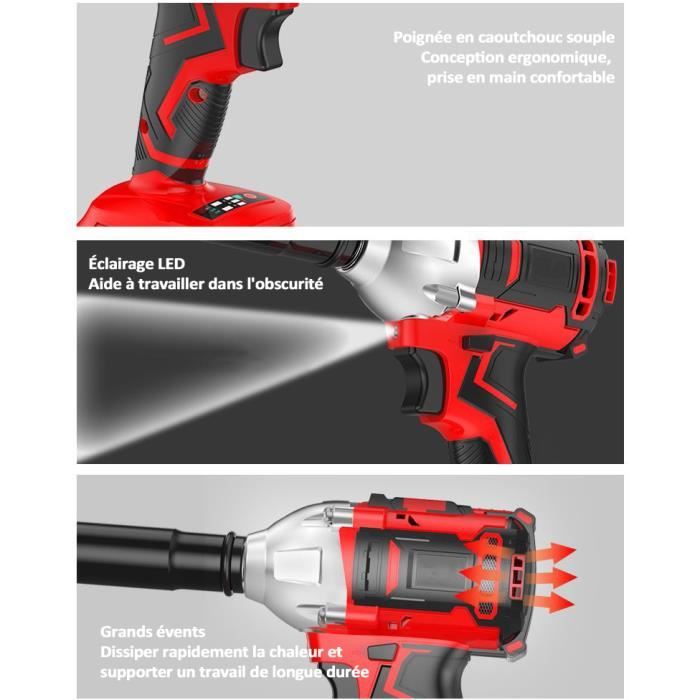 Poignée en caoutchouc souple
Conception ergonomique,
prise en main confortable

Éclairage LED
Aide à travailler dans l'obscurité

Grands évents
Dissiper rapidement la chaleur et supporter un travail de longue durée