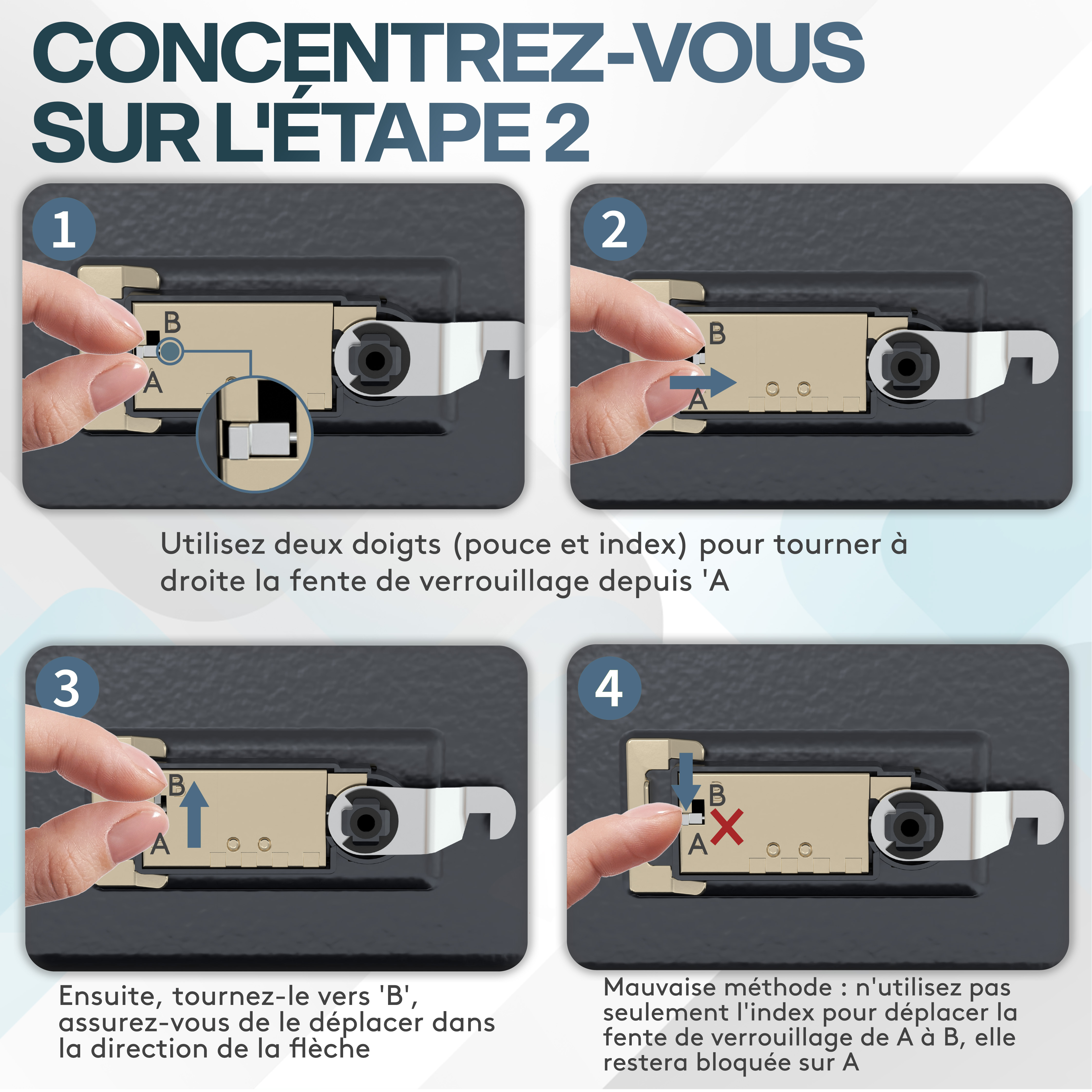 CONCENTREZ-VOUS SUR L'ÉTAPE 2

1

B

A

2

B

A

Utilisez deux doigts (pouce et index) pour tourner à droite la fente de verrouillage depuis 'A

3

B

A

4

B

A

Ensuite, tournez-le vers 'B', assurez-vous de le déplacer dans la direction de la flèche

Mauvaise méthode : n'utilisez pas seulement l'index pour déplacer la fente de verrouillage de A à B, elle restera bloquée sur A