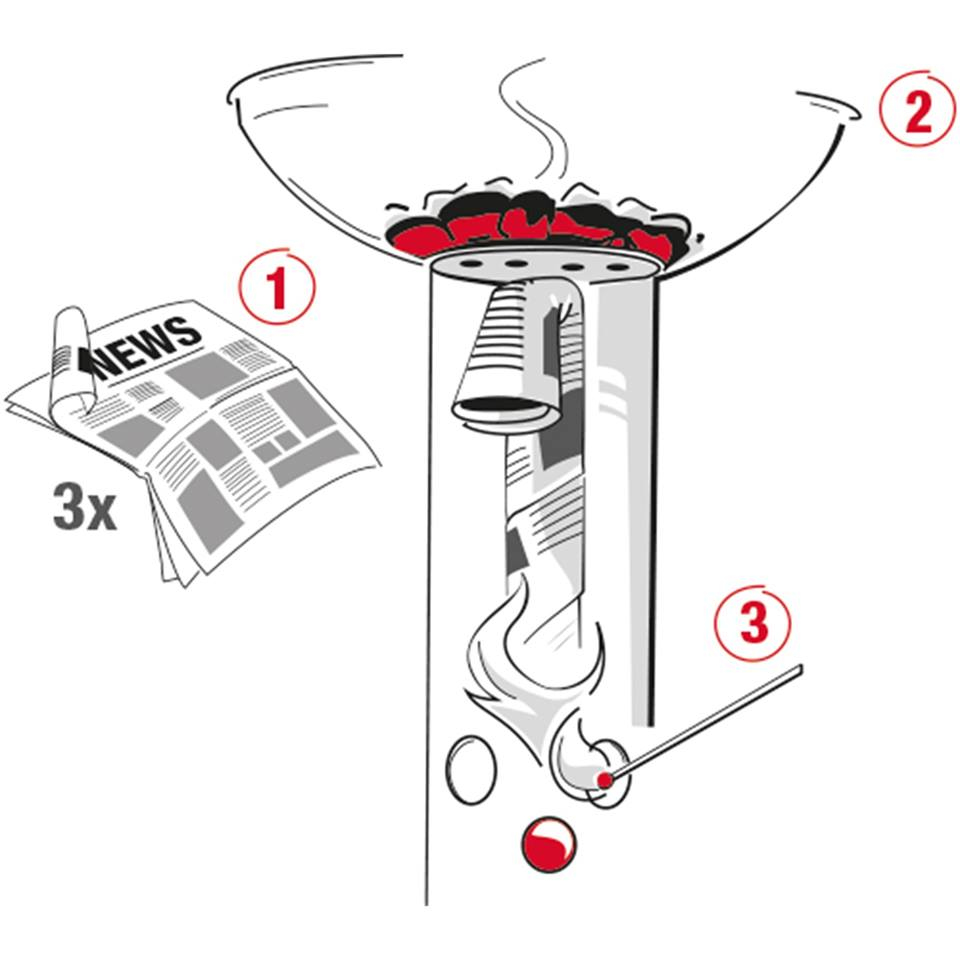 2

1

NEWS

3x

3