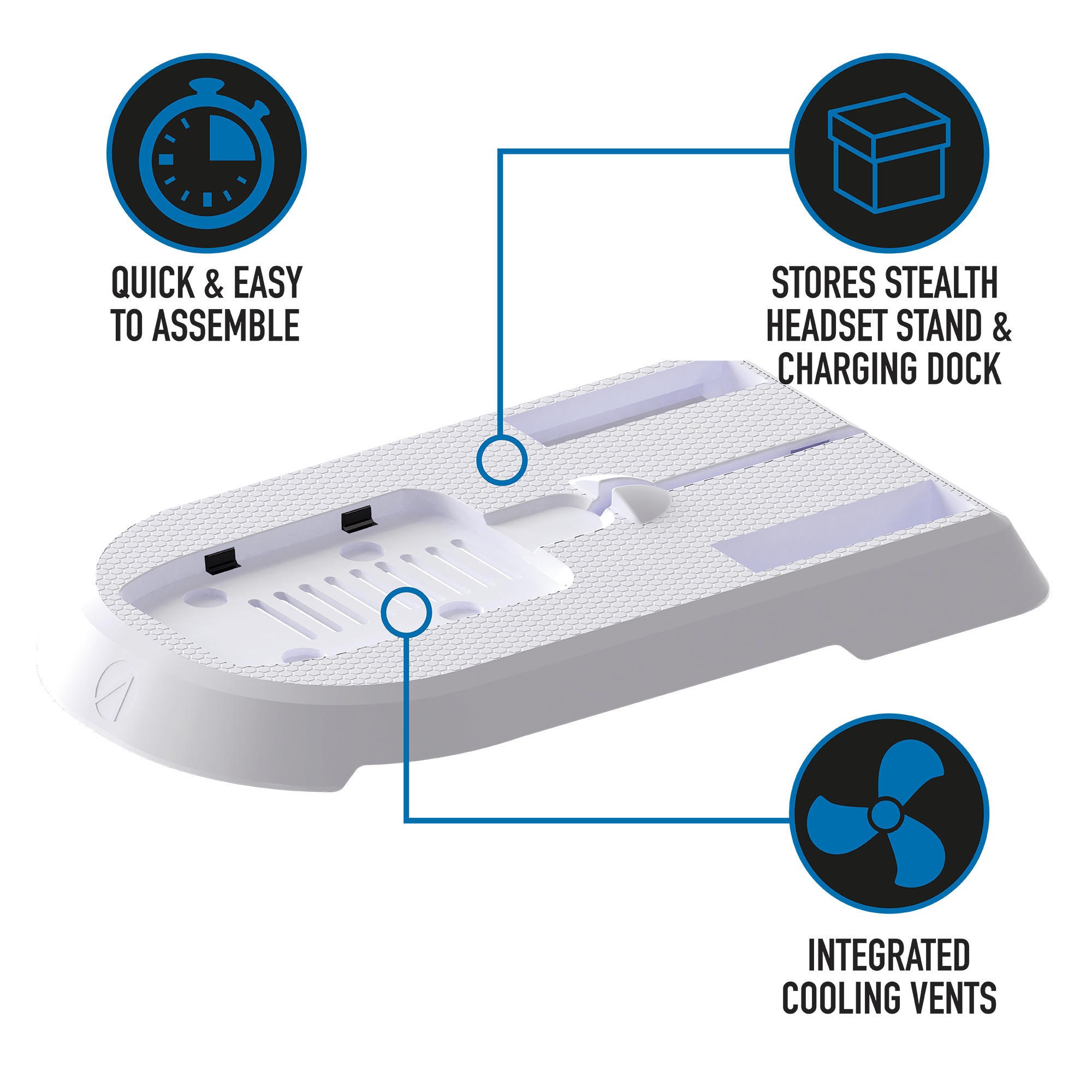 QUICK & EASY TO ASSEMBLE

STORES STEALTH HEADSET STAND & CHARGING DOCK

INTEGRATED COOLING VENTS