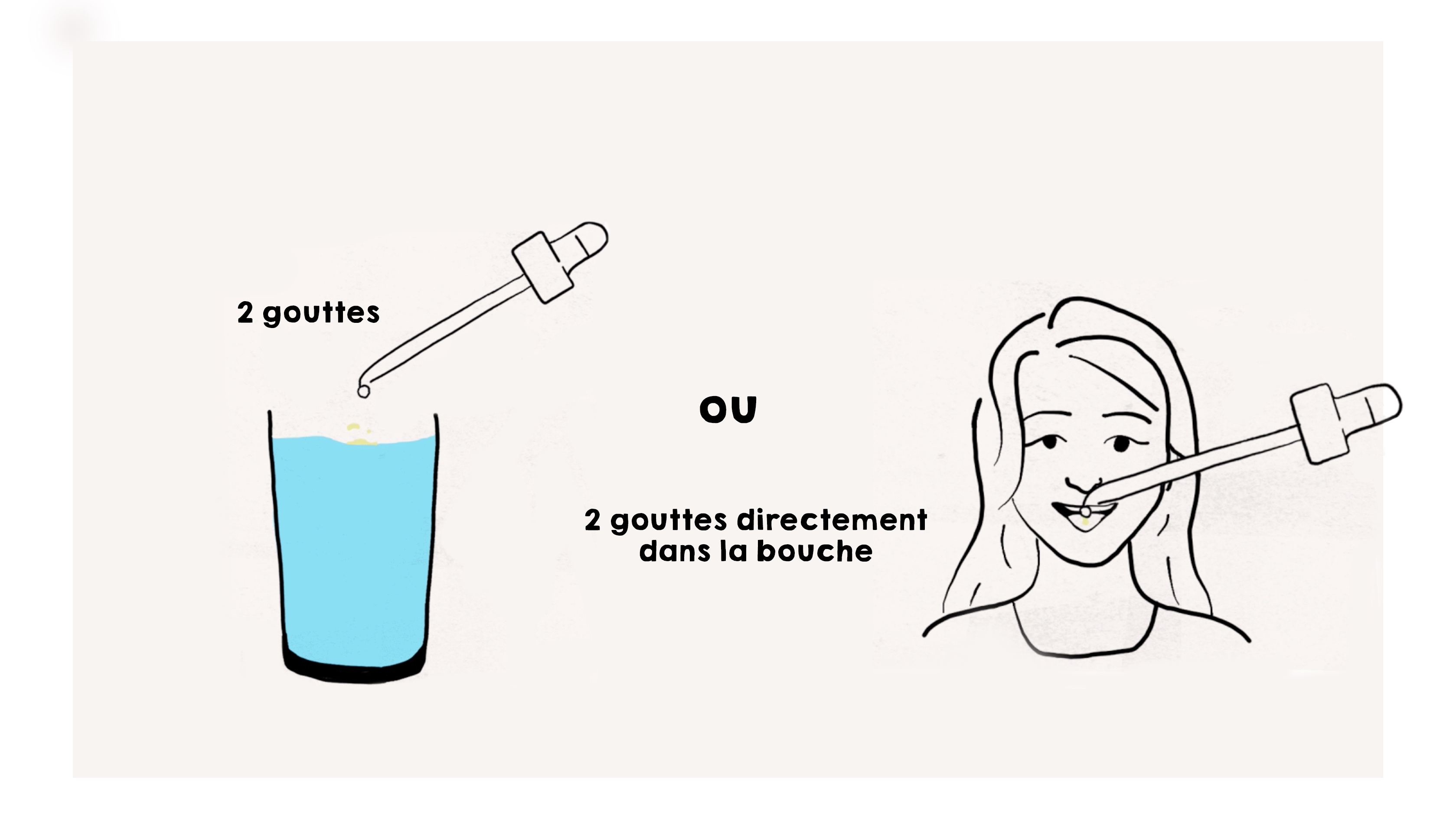 2 gouttes

OU

2 gouttes directement dans la bouche