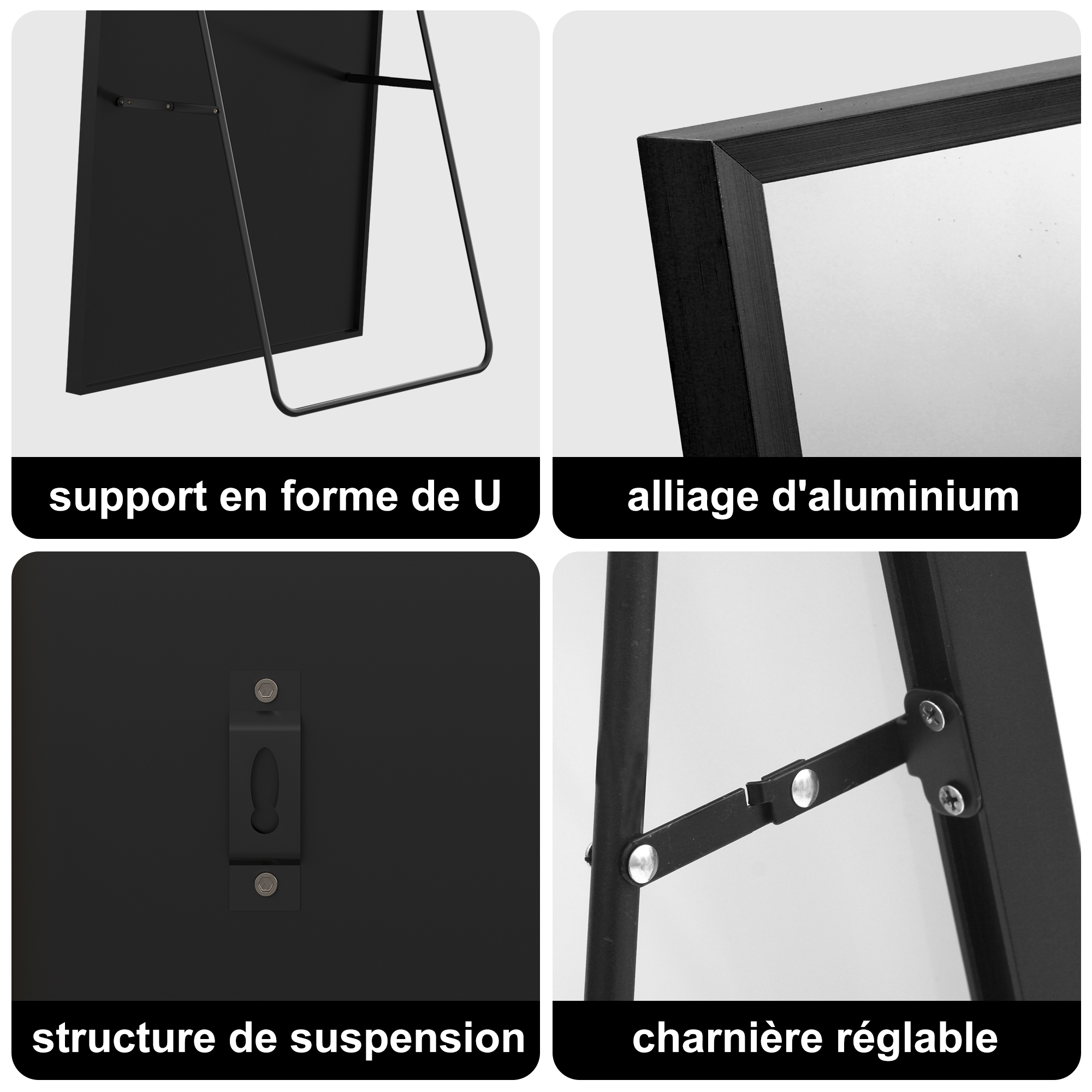 support en forme de U

alliage d'aluminium

structure de suspension

charnière réglable