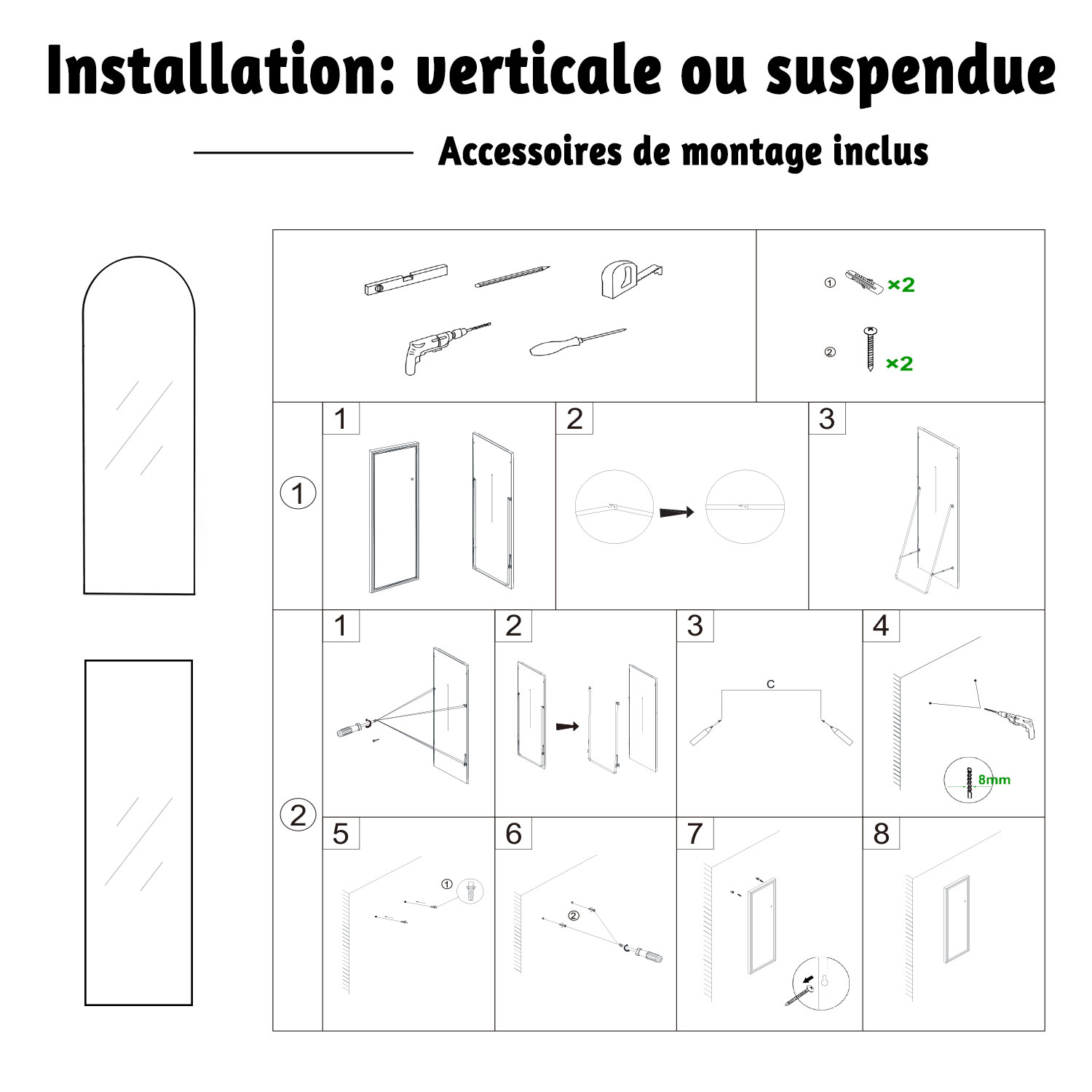 Installation: verticale ou suspendue

Accessoires de montage inclus

① ×2

② ×2

①

1

2

3

②

1

2

3

C

4

8mm

5

①

6

②

7

8