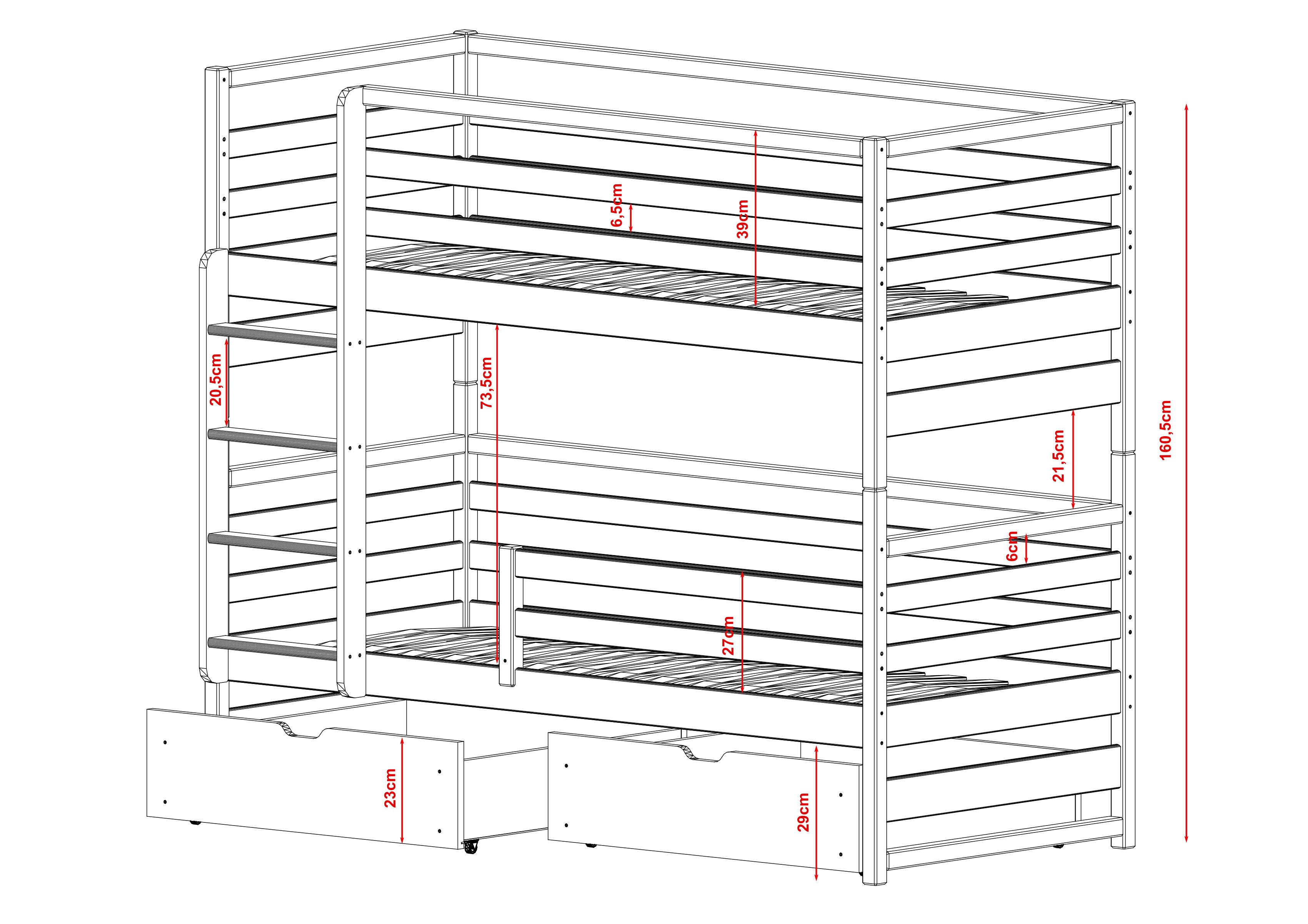 6,5cm
39cm
20,5cm
73,5cm
160,5cm
21,5cm
6cm
27cm
23cm
29cm