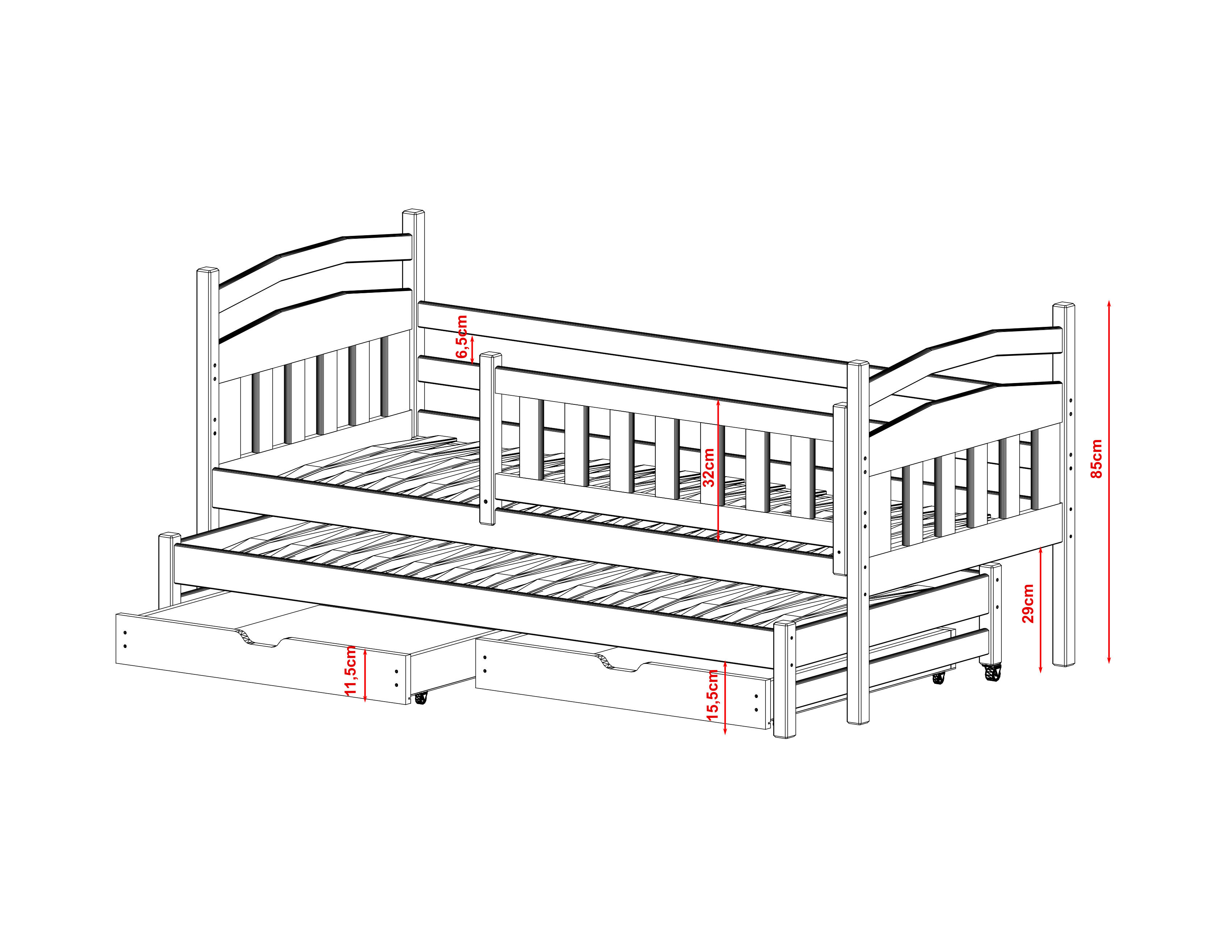 6,5cm
32cm
85cm
29cm
11,5cm
15,5cm