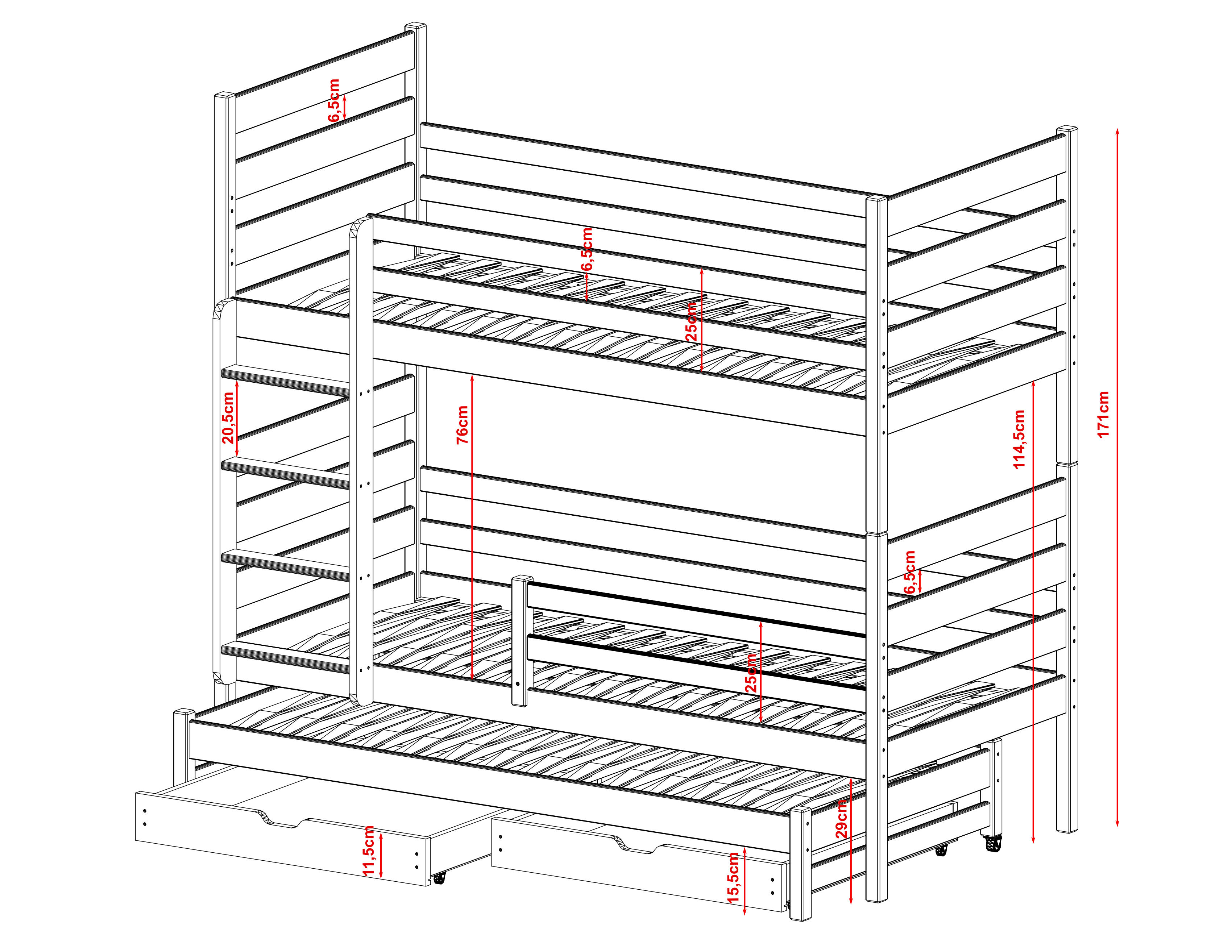 6,5cm
6,5cm
25cm
20,5cm
76cm
114,5cm
171cm
6,5cm
25cm
29cm
11,5cm
15,5cm