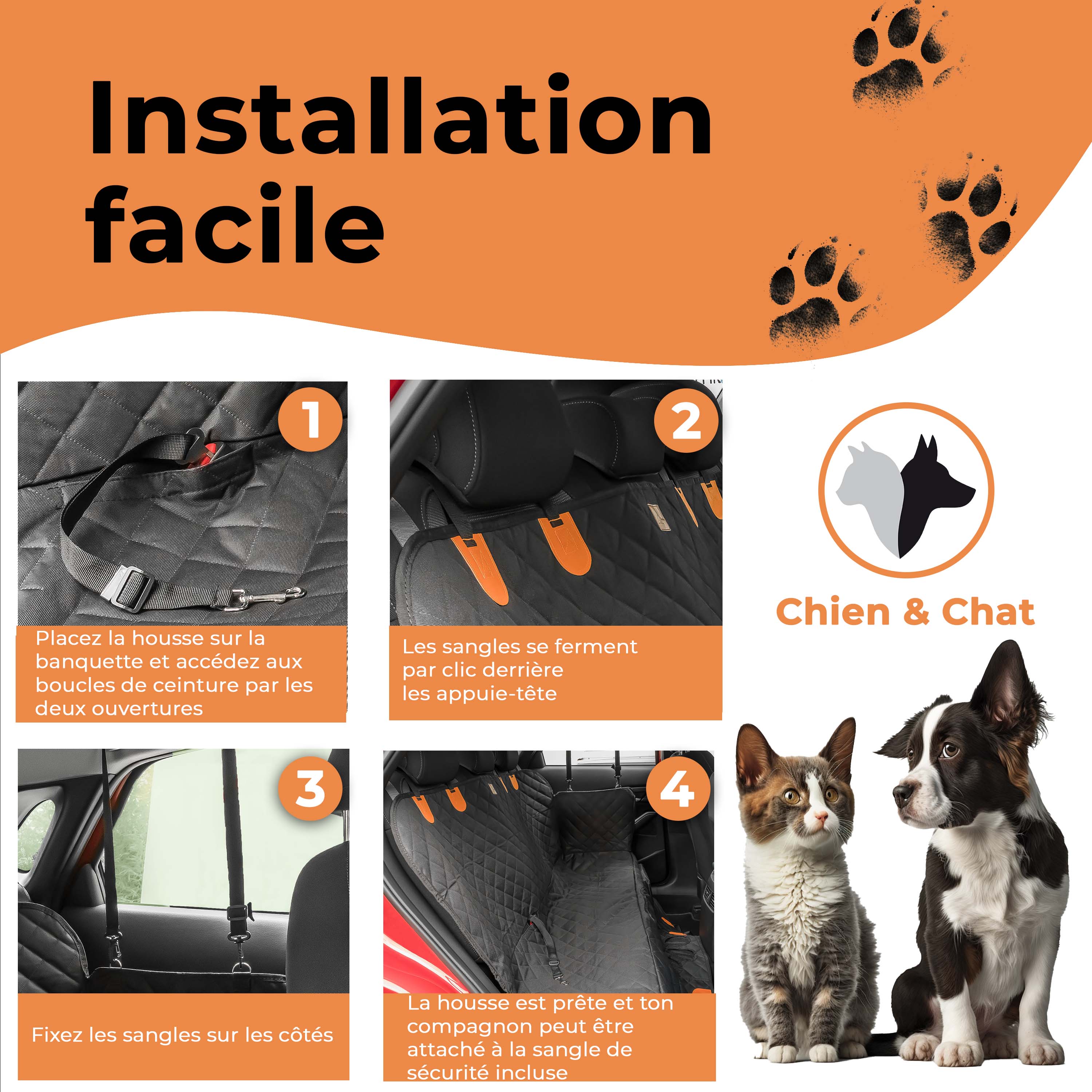 Installation facile

1

Placez la housse sur la banquette et accédez aux boucles de ceinture par les deux ouvertures

2

Les sangles se ferment par clic derrière les appuie-tête

Chien & Chat

3

Fixez les sangles sur les côtés

4

La housse est prête et ton compagnon peut être attaché à la sangle de sécurité incluse