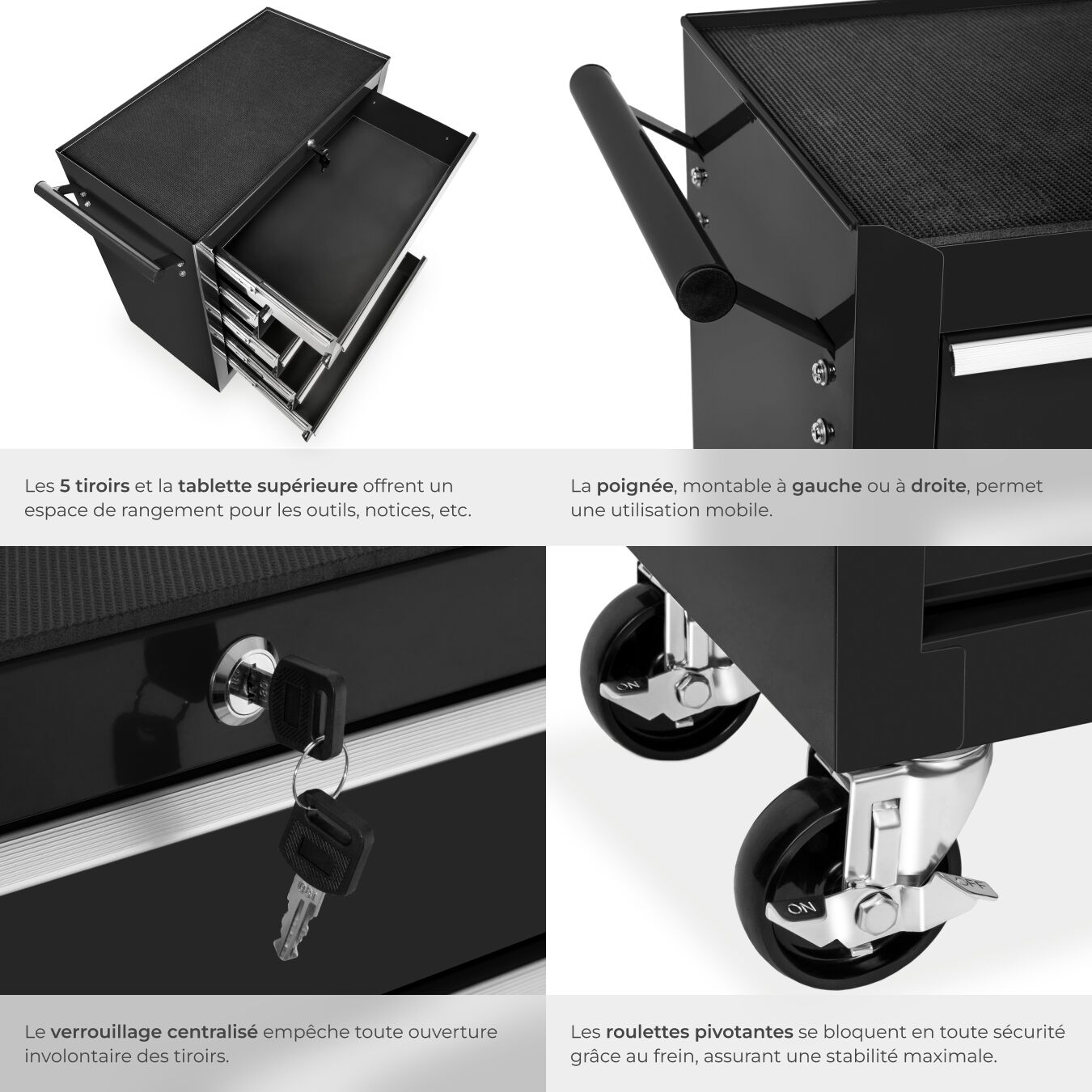 Les 5 tiroirs et la tablette supérieure offrent un espace de rangement pour les outils, notices, etc.

La poignée, montable à gauche ou à droite, permet une utilisation mobile.

ON

ON

OFF

Le verrouillage centralisé empêche toute ouverture involontaire des tiroirs.

Les roulettes pivotantes se bloquent en toute sécurité grâce au frein, assurant une stabilité maximale.