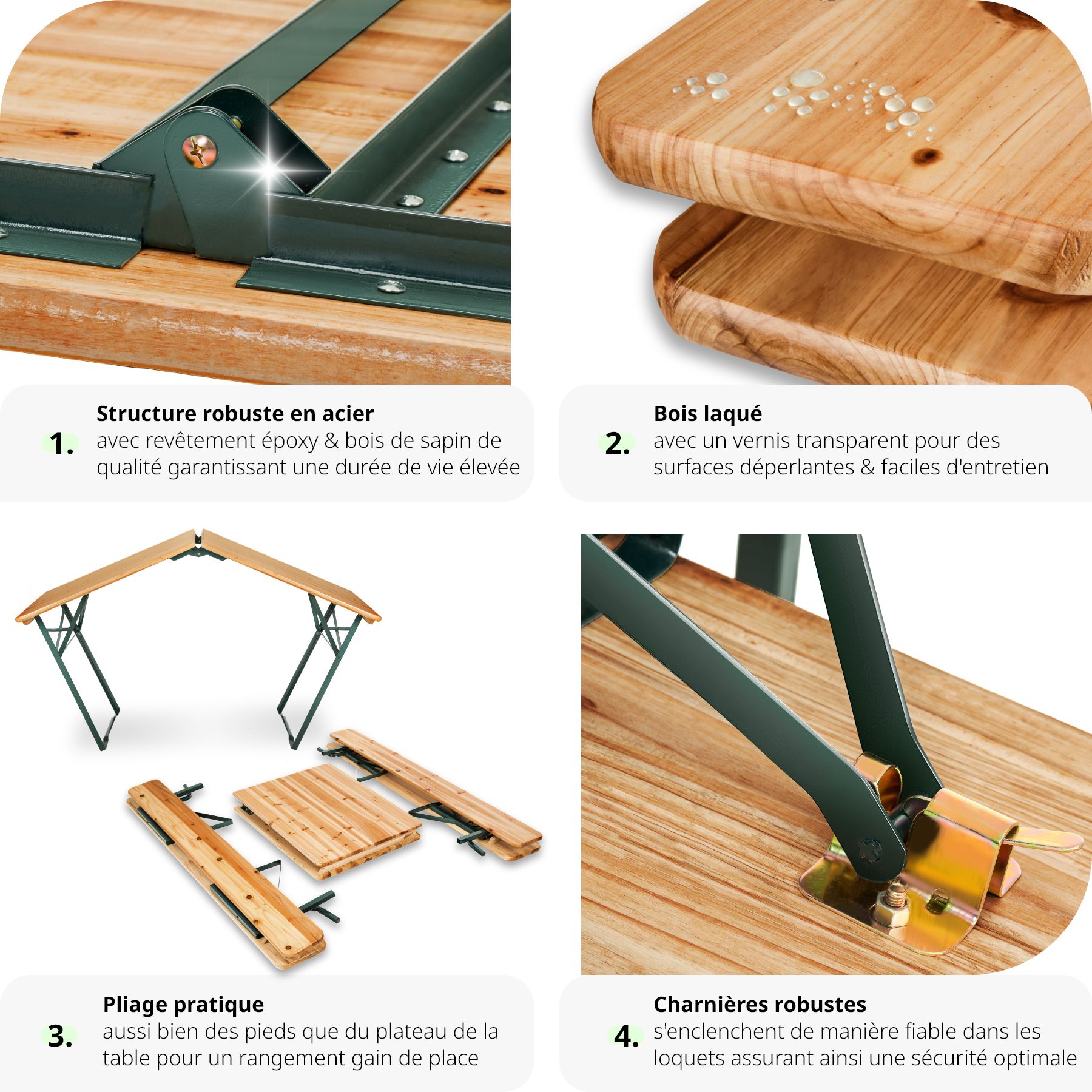 1. Structure robuste en acier
avec revêtement époxy & bois de sapin de qualité garantissant une durée de vie élevée

2. Bois laqué
avec un vernis transparent pour des surfaces déperlantes & faciles d'entretien

3. Pliage pratique
aussi bien des pieds que du plateau de la table pour un rangement gain de place

4. Charnières robustes
s'enclenchent de manière fiable dans les loquets assurant ainsi une sécurité optimale