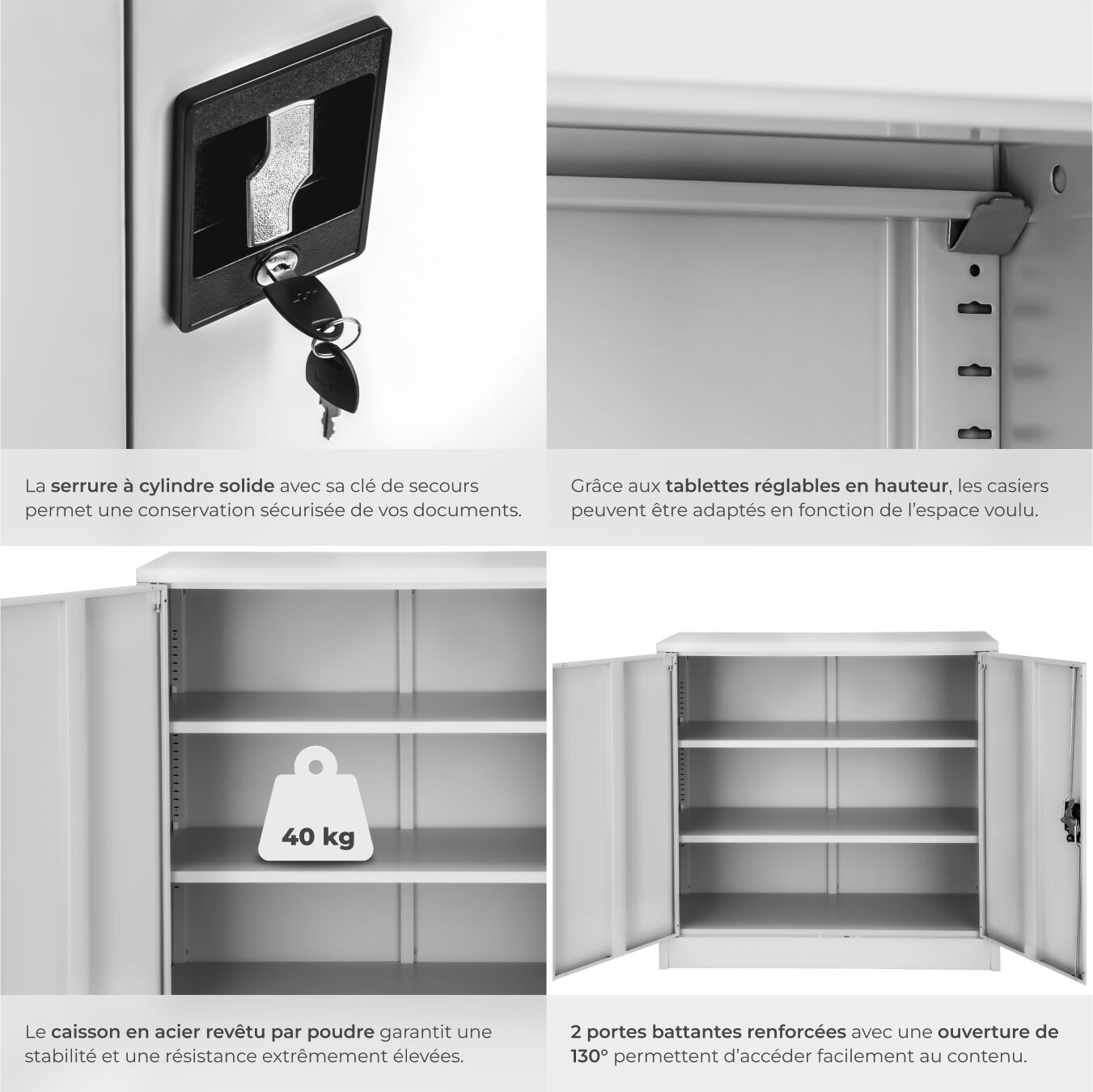 La serrure à cylindre solide avec sa clé de secours permet une conservation sécurisée de vos documents.

Grâce aux tablettes réglables en hauteur, les casiers peuvent être adaptés en fonction de l'espace voulu.

40 kg

Le caisson en acier revêtu par poudre garantit une stabilité et une résistance extrêmement élevées.

2 portes battantes renforcées avec une ouverture de 130° permettent d'accéder facilement au contenu.