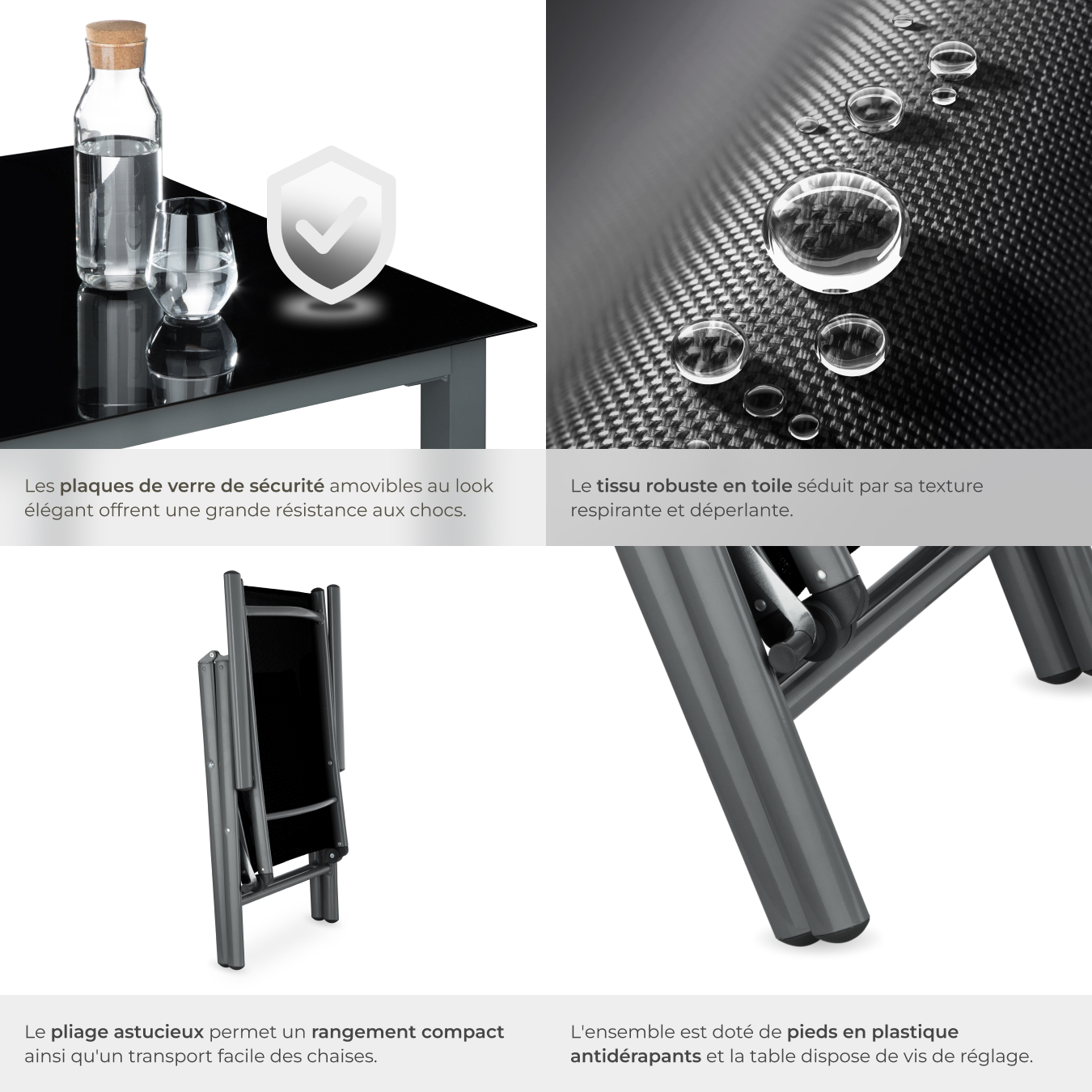 Les plaques de verre de sécurité amovibles au look élégant offrent une grande résistance aux chocs.

Le tissu robuste en toile séduit par sa texture respirante et déperlante.

Le pliage astucieux permet un rangement compact ainsi qu'un transport facile des chaises.

L'ensemble est doté de pieds en plastique antidérapants et la table dispose de vis de réglage.