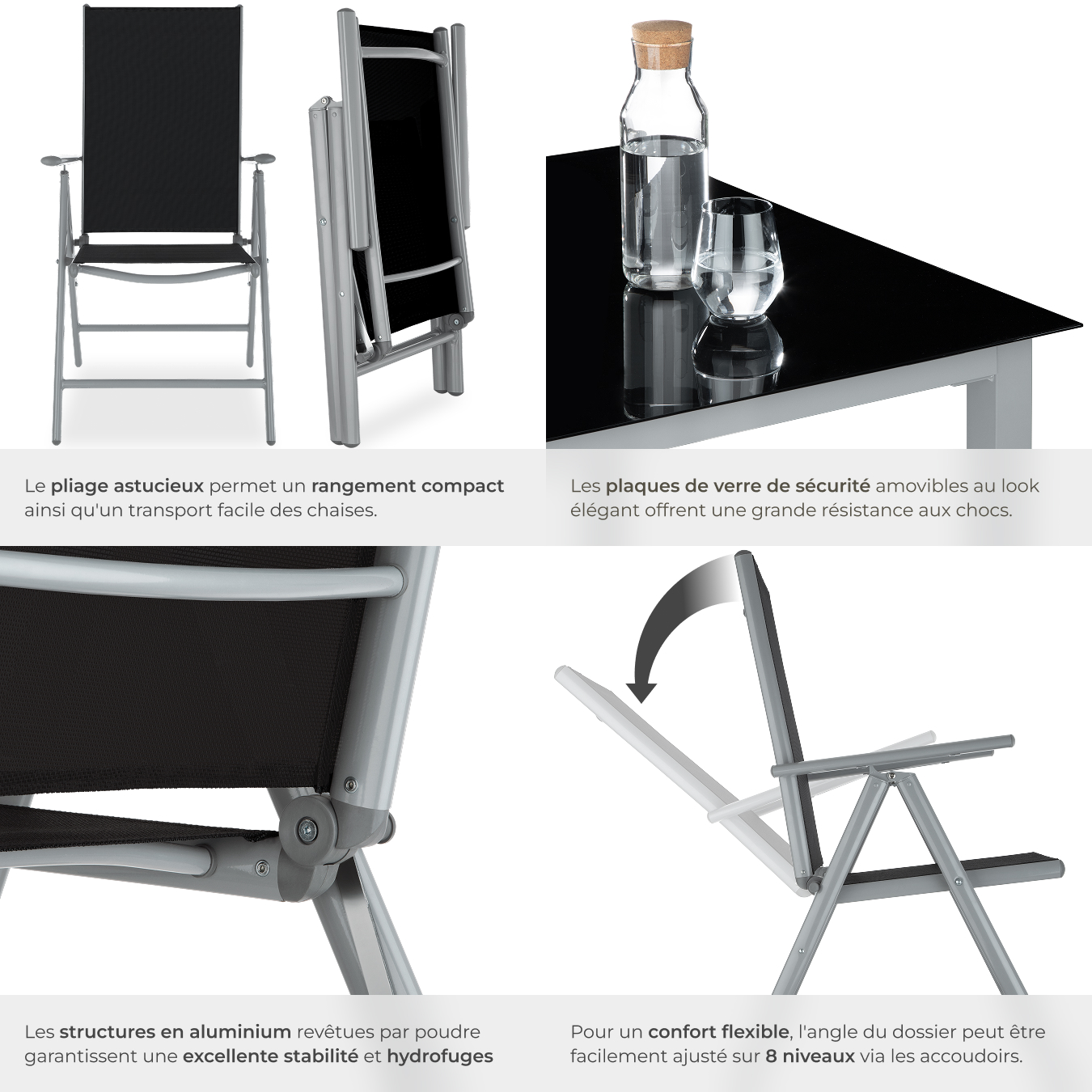 Le pliage astucieux permet un rangement compact ainsi qu'un transport facile des chaises.

Les plaques de verre de sécurité amovibles au look élégant offrent une grande résistance aux chocs.

Les structures en aluminium revêtues par poudre garantissent une excellente stabilité et hydrofuges

Pour un confort flexible, l'angle du dossier peut être facilement ajusté sur 8 niveaux via les accoudoirs.