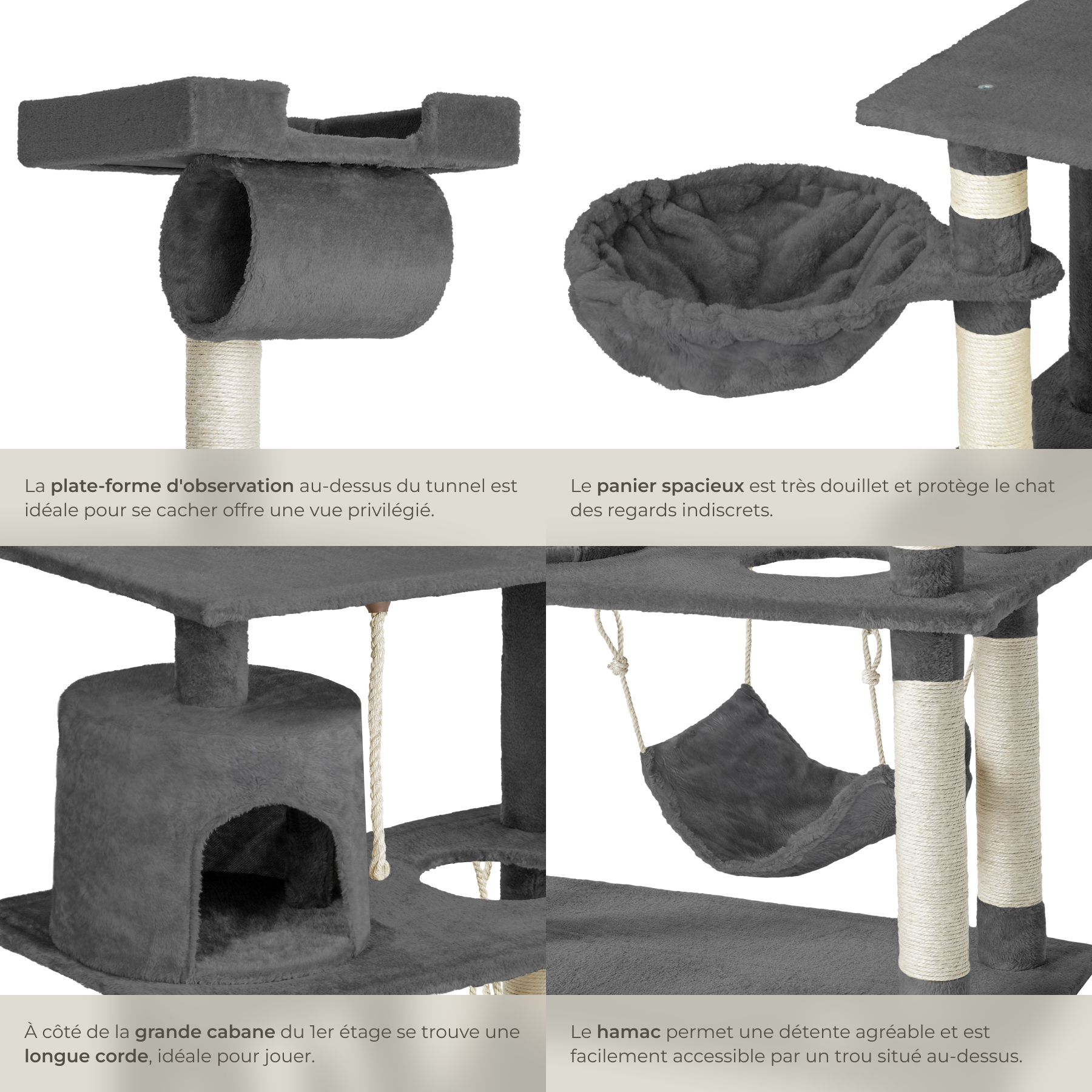 La plate-forme d'observation au-dessus du tunnel est idéale pour se cacher offre une vue privilégié.

Le panier spacieux est très douillet et protège le chat des regards indiscrets.

À côté de la grande cabane du 1er étage se trouve une longue corde, idéale pour jouer.

Le hamac permet une détente agréable et est facilement accessible par un trou situé au-dessus.