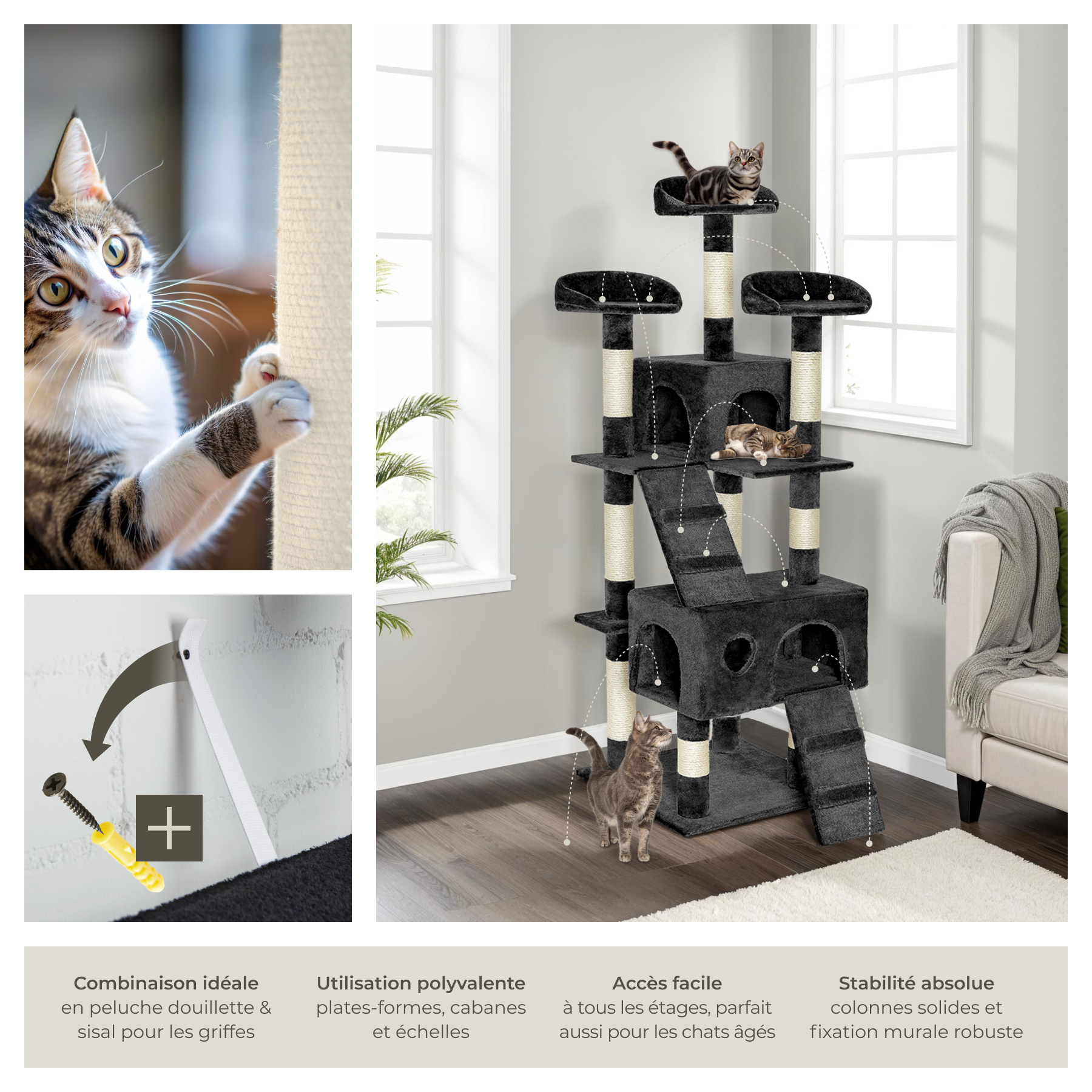 Combinaison idéale
en peluche douillette & sisal pour les griffes

Utilisation polyvalente
plates-formes, cabanes et échelles

Accès facile
à tous les étages, parfait aussi pour les chats âgés

Stabilité absolue
colonnes solides et fixation murale robuste