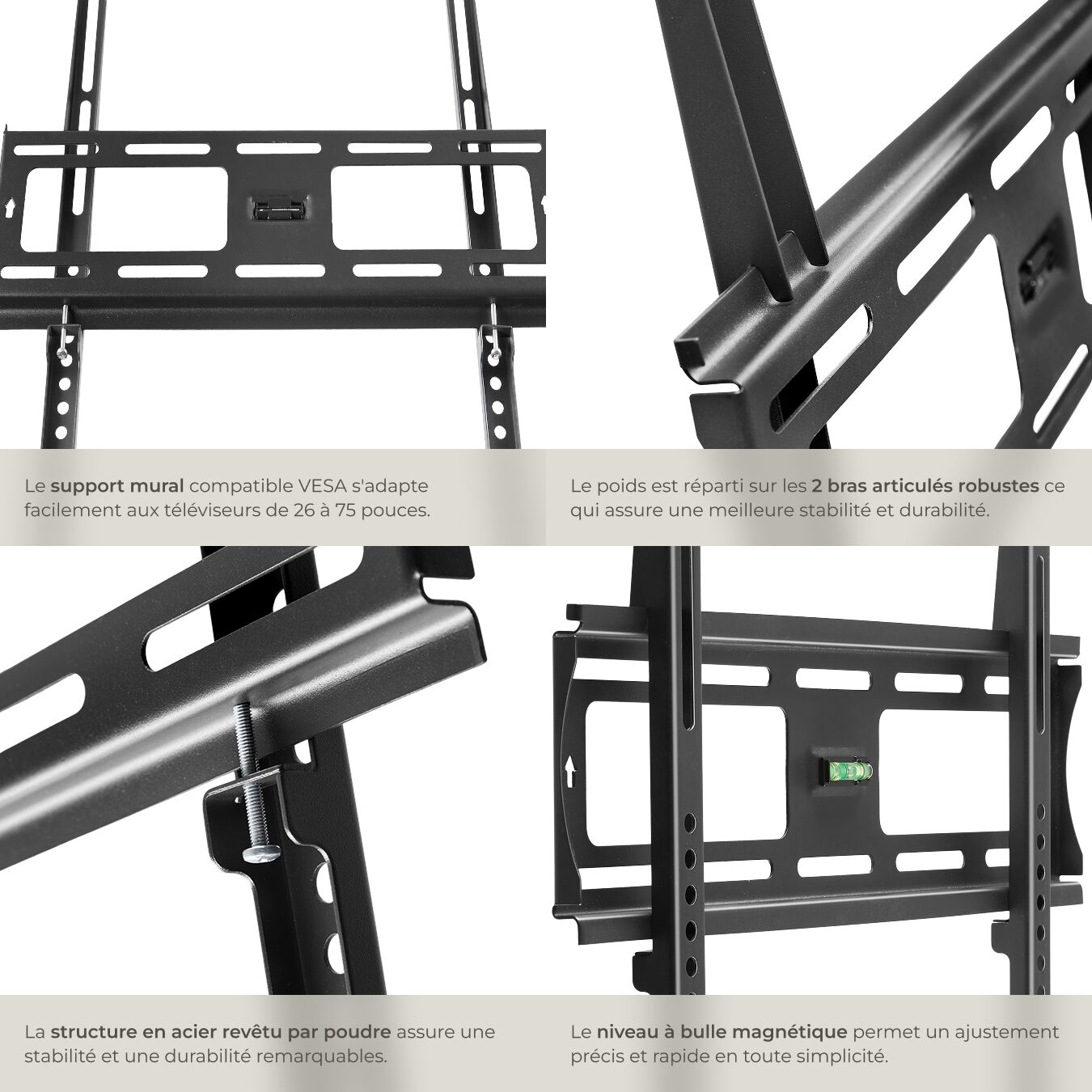 Le support mural compatible VESA s'adapte facilement aux téléviseurs de 26 à 75 pouces.

Le poids est réparti sur les 2 bras articulés robustes ce qui assure une meilleure stabilité et durabilité.

La structure en acier revêtu par poudre assure une stabilité et une durabilité remarquables.

Le niveau à bulle magnétique permet un ajustement précis et rapide en toute simplicité.