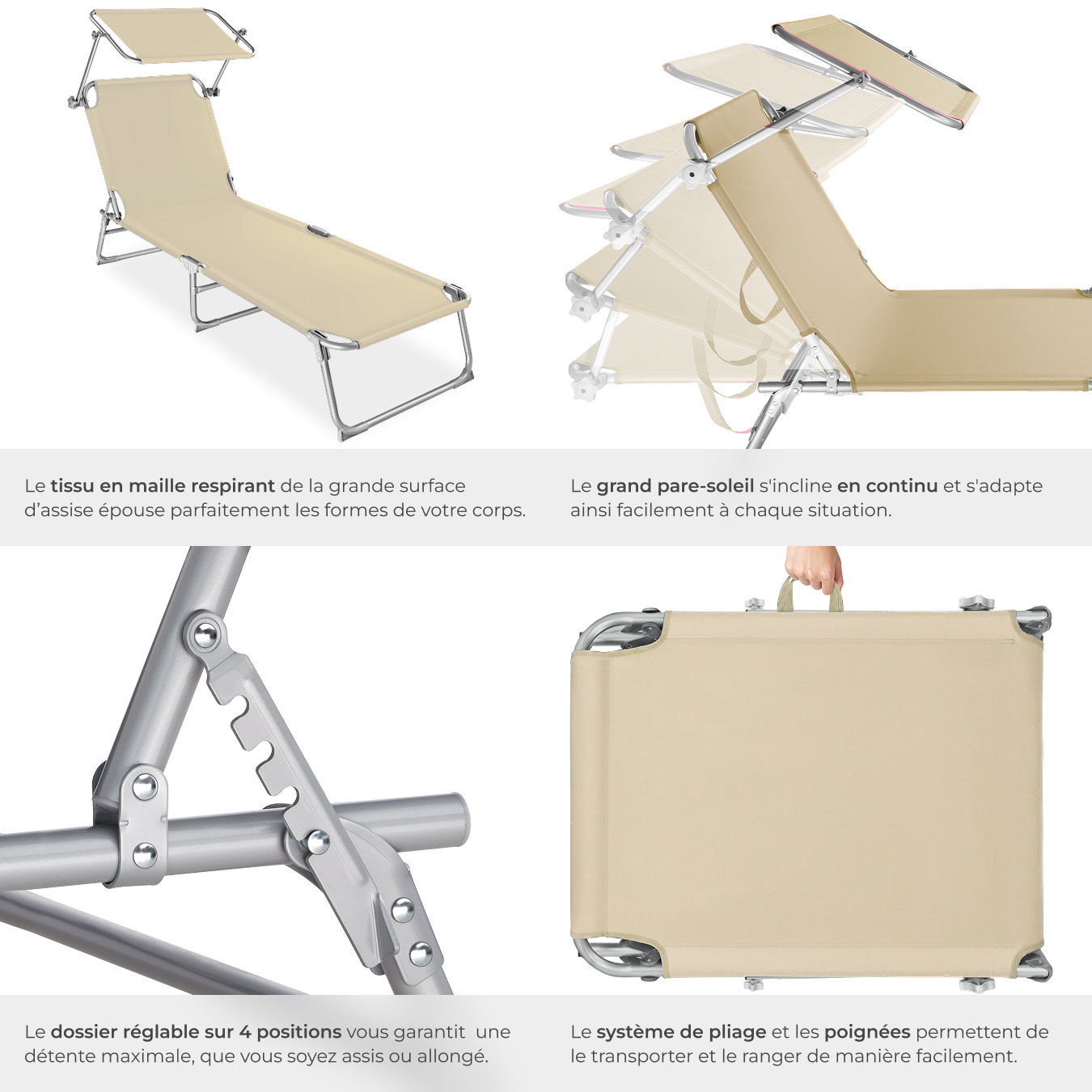 Le tissu en maille respirant de la grande surface d'assise épouse parfaitement les formes de votre corps.

Le grand pare-soleil s'incline en continu et s'adapte ainsi facilement à chaque situation.

Le dossier réglable sur 4 positions vous garantit une détente maximale, que vous soyez assis ou allongé.

Le système de pliage et les poignées permettent de le transporter et le ranger de manière facilement.