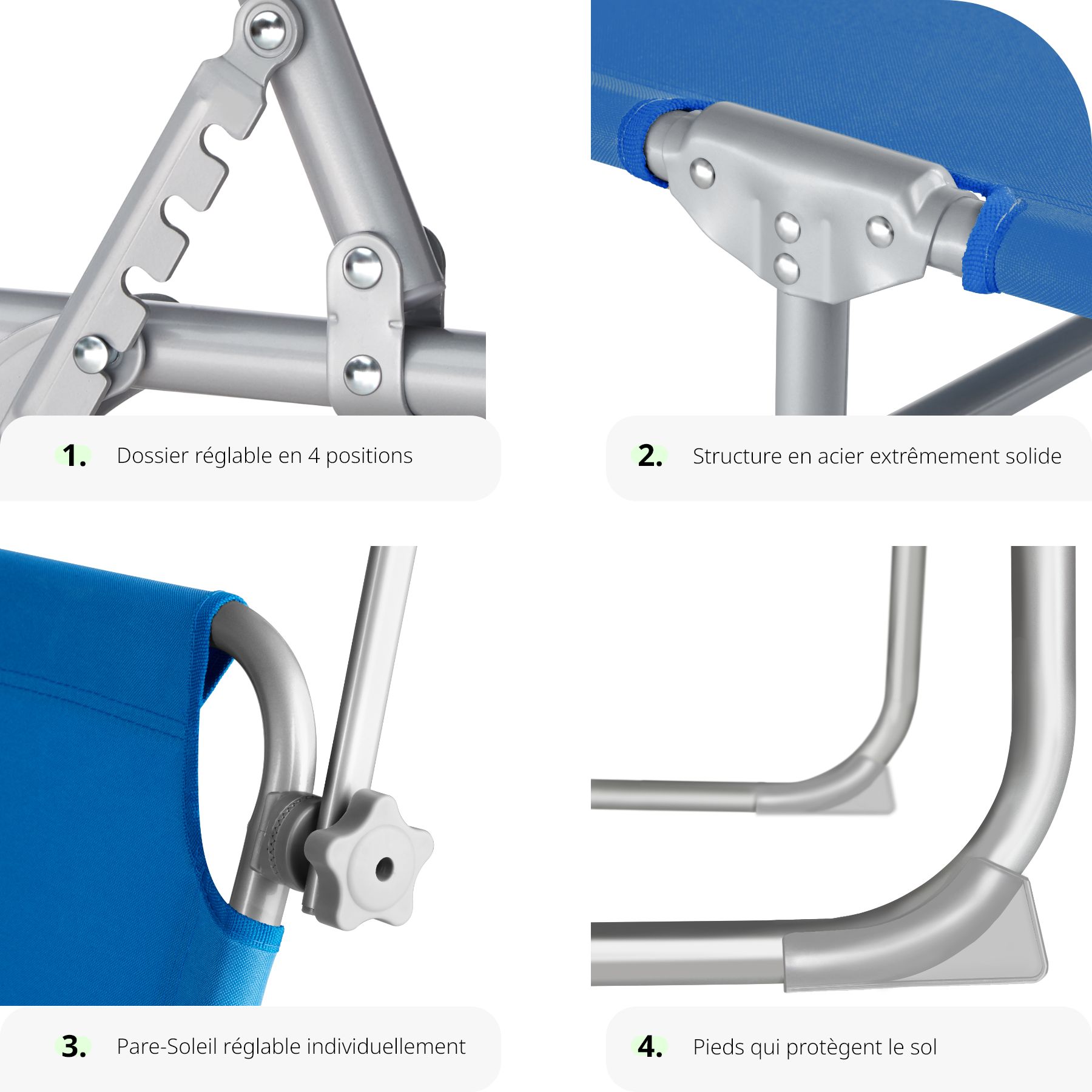 1. Dossier réglable en 4 positions

2. Structure en acier extrêmement solide

3. Pare-Soleil réglable individuellement

4. Pieds qui protègent le sol