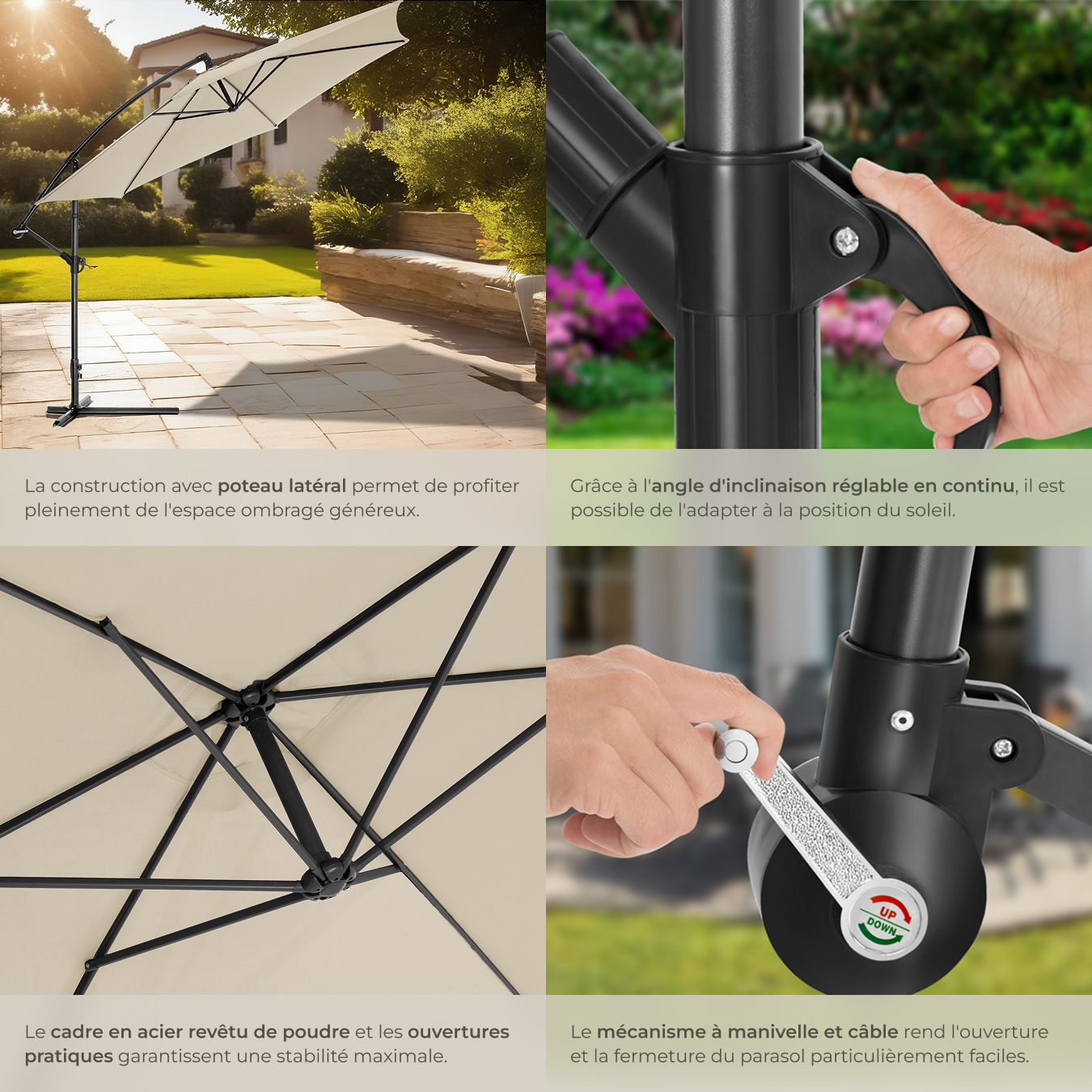 La construction avec poteau latéral permet de profiter pleinement de l'espace ombragé généreux.

Grâce à l'angle d'inclinaison réglable en continu, il est possible de l'adapter à la position du soleil.

UP
DOWN

Le cadre en acier revêtu de poudre et les ouvertures pratiques garantissent une stabilité maximale.

Le mécanisme à manivelle et câble rend l'ouverture et la fermeture du parasol particulièrement faciles.