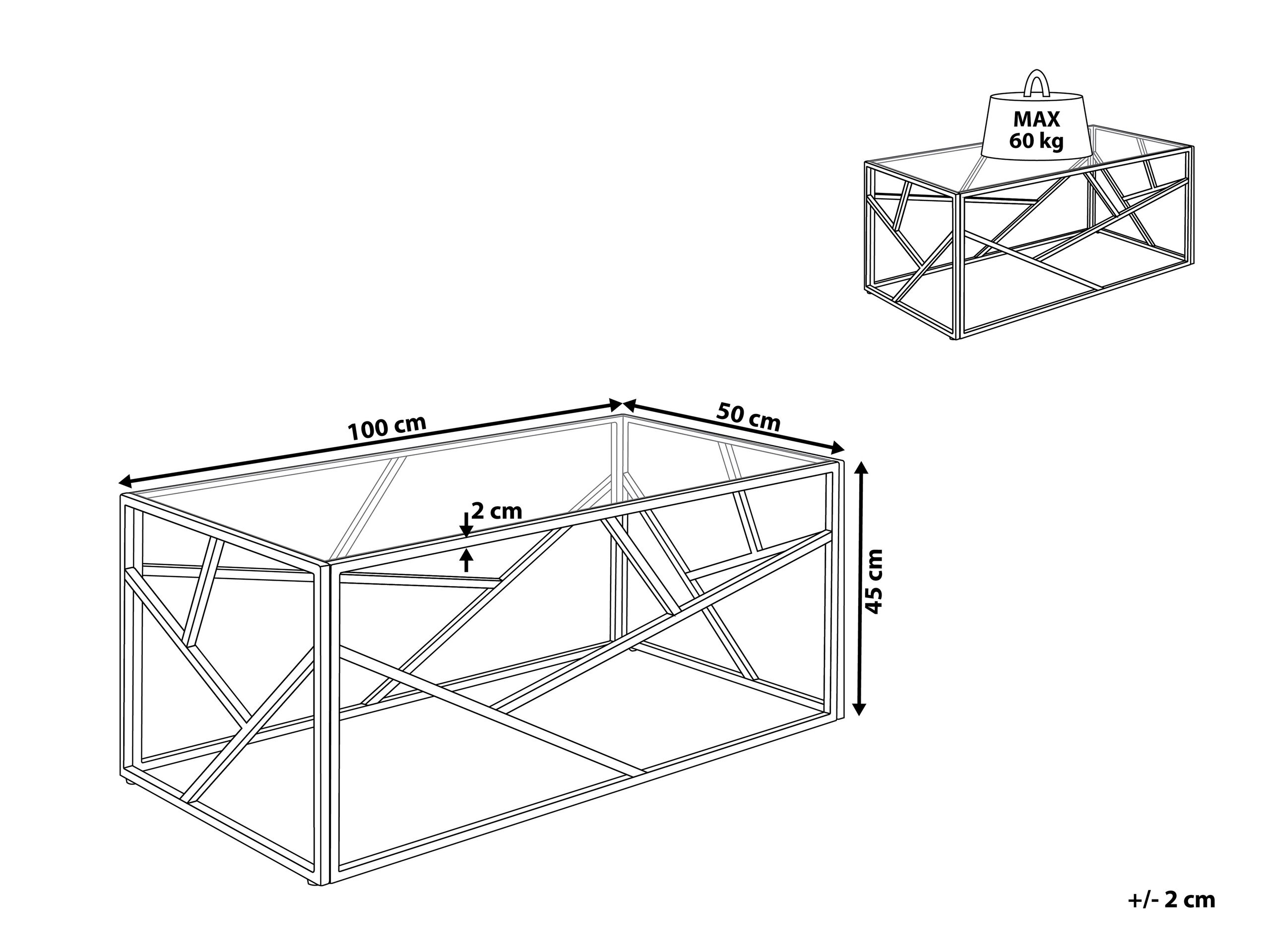 MAX
60 kg

100 cm

50 cm

2 cm

45 cm

+/- 2 cm