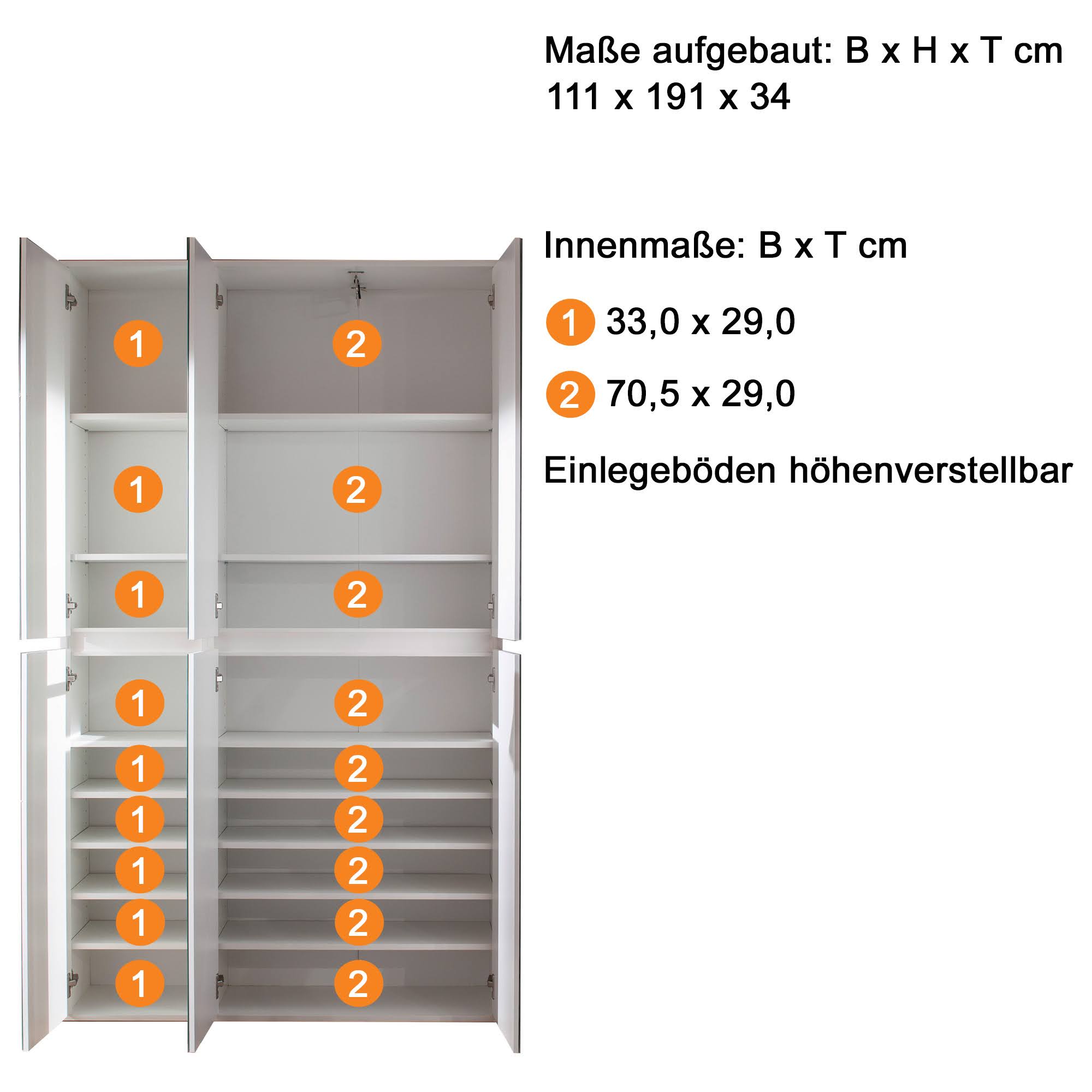 Maße aufgebaut: B x H x T cm
111 x 191 x 34

Innenmaße: B x T cm

1 33,0 x 29,0

2 70,5 x 29,0

Einlegeböden höhenverstellbar

1 2
1 2
1 2
1 2
1 2
1 2
1 2
1 2
1 2