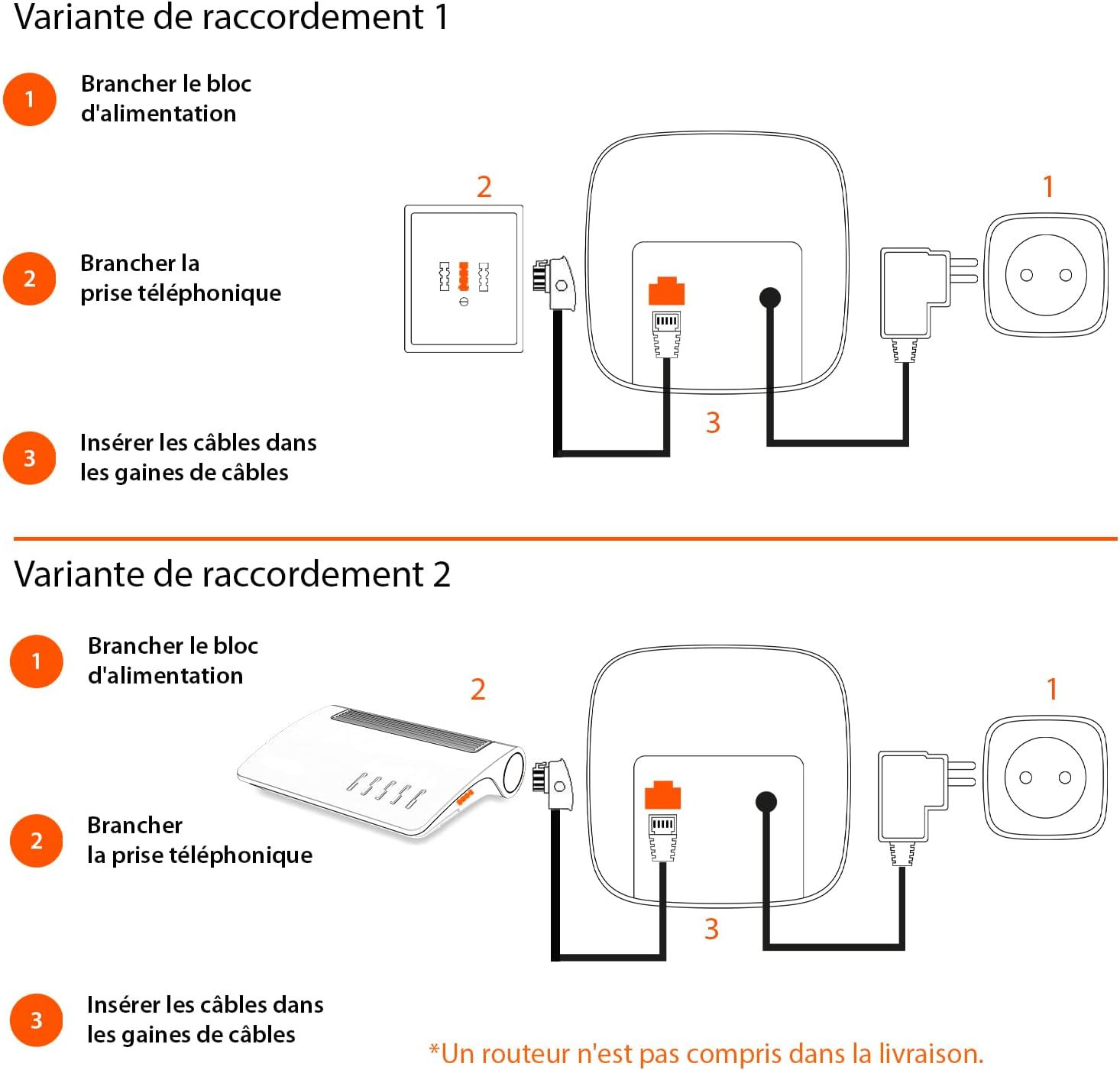 Variante de raccordement 1

1 Brancher le bloc d'alimentation

2 Brancher la prise téléphonique

3 Insérer les câbles dans les gaines de câbles

2

1

3

Variante de raccordement 2

1 Brancher le bloc d'alimentation

2 Brancher la prise téléphonique

3 Insérer les câbles dans les gaines de câbles

2

1

3

*Un routeur n'est pas compris dans la livraison.