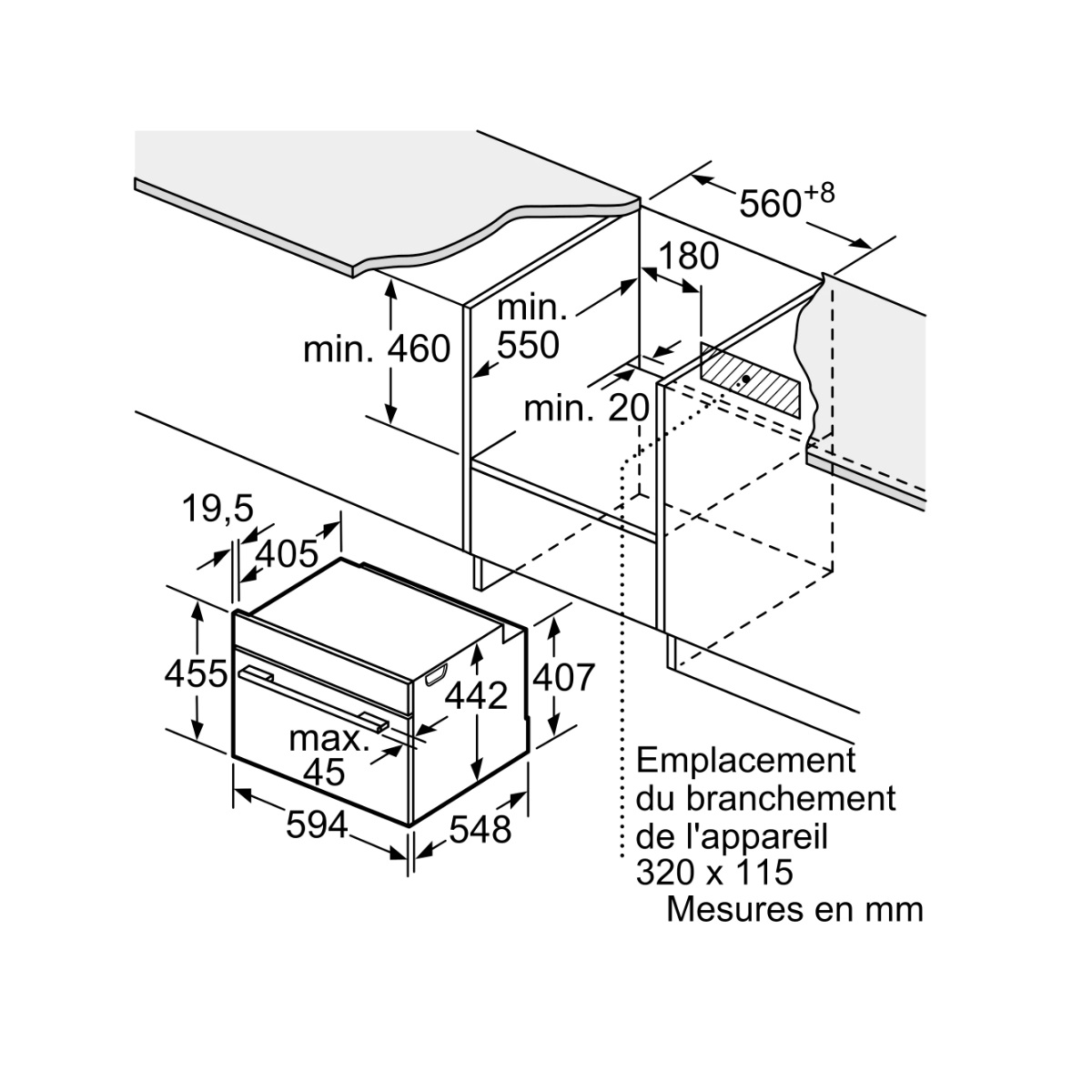 $560^{+8}$

180

min. 550

min. 460

min. 20

19,5

405

455

442

407

max. 45

594

548

Emplacement du branchement de l'appareil 320 x 115

Mesures en mm