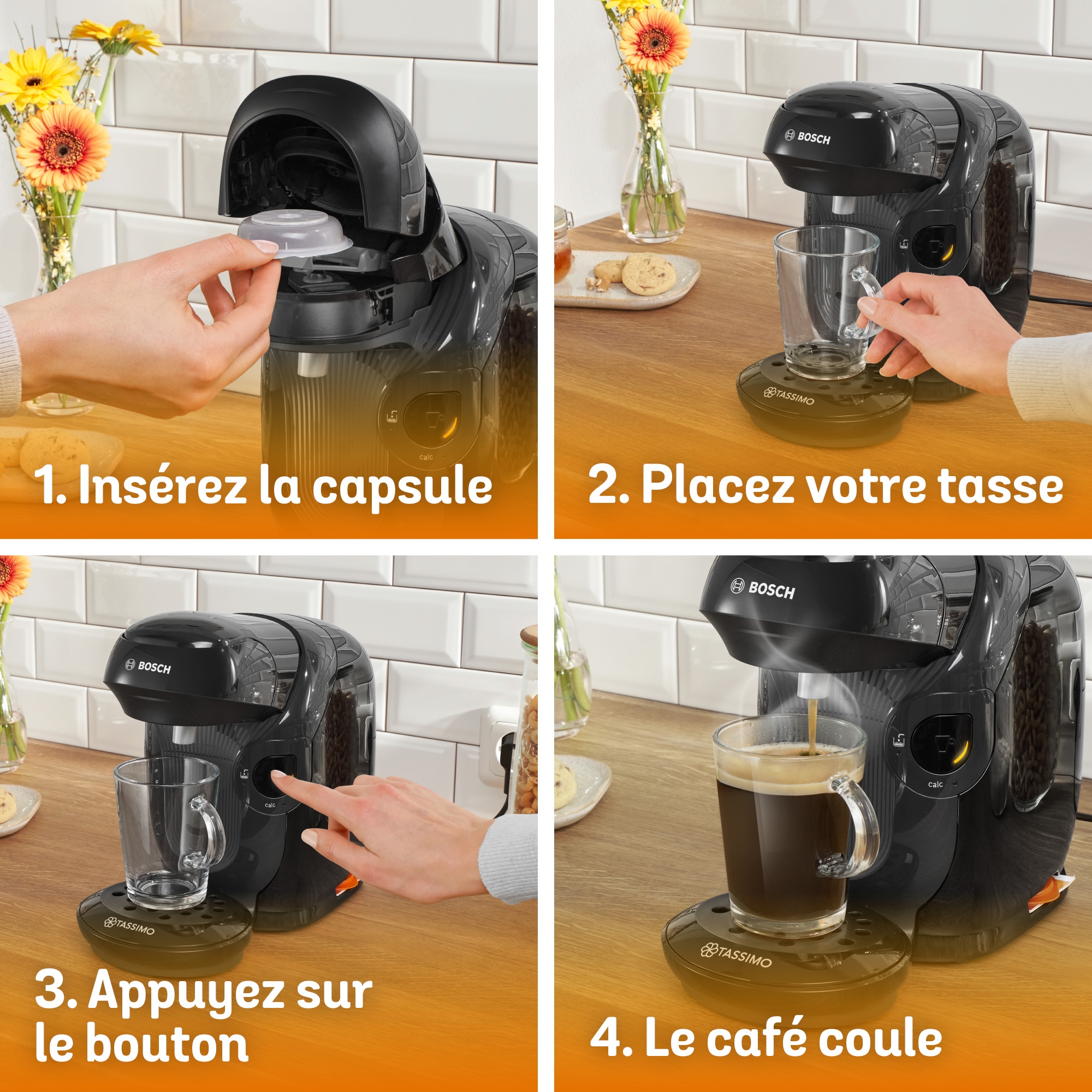 calc

1. Insérez la capsule

BOSCH

TASSIMO

2. Placez votre tasse

BOSCH

calc

TASSIMO

3. Appuyez sur le bouton

BOSCH

calc

TASSIMO

4. Le café coule