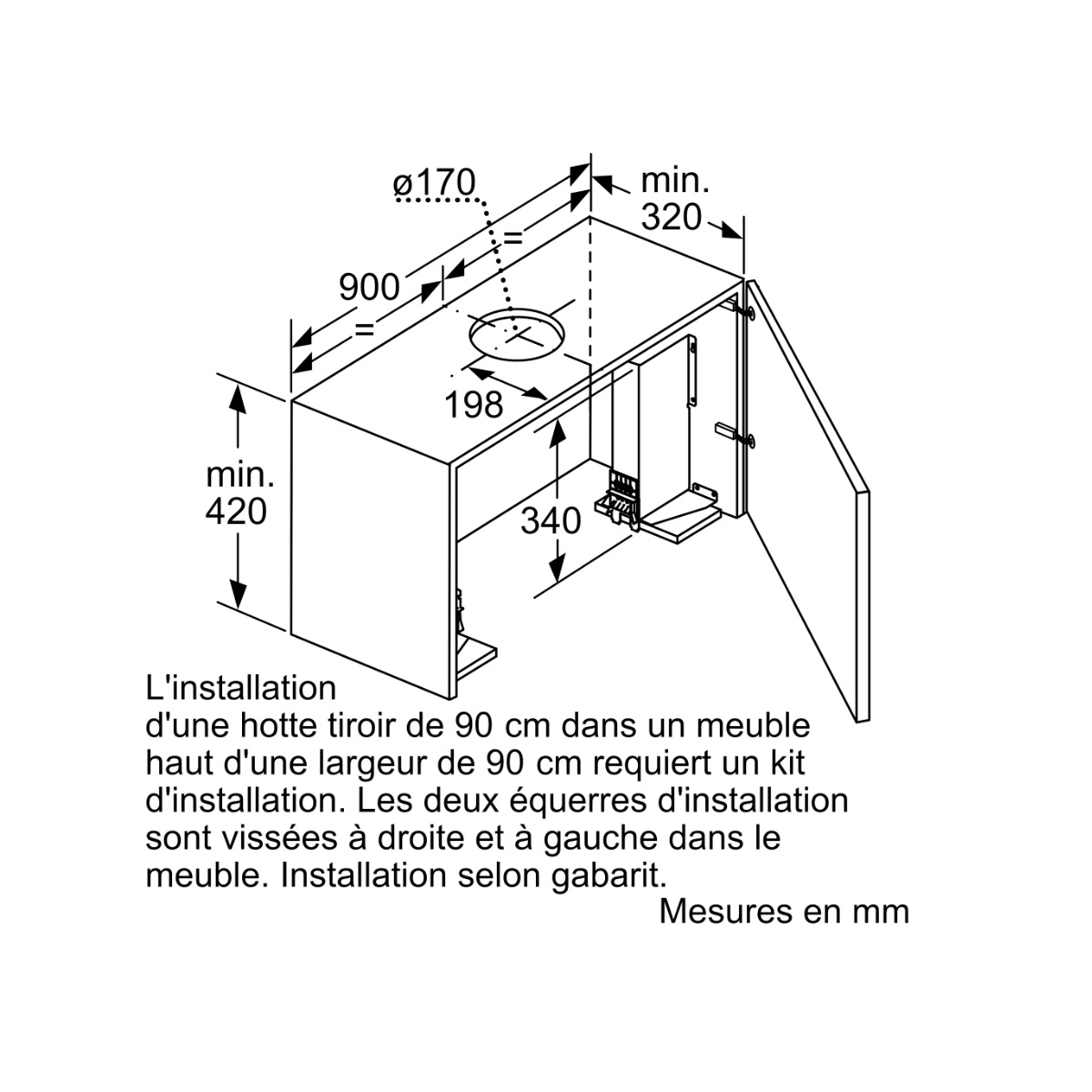 ø170

min.
320

=

900

=

198

min.
420

340

L'installation
d'une hotte tiroir de 90 cm dans un meuble haut d'une largeur de 90 cm requiert un kit d'installation. Les deux équerres d'installation sont vissées à droite et à gauche dans le meuble. Installation selon gabarit.

Mesures en mm