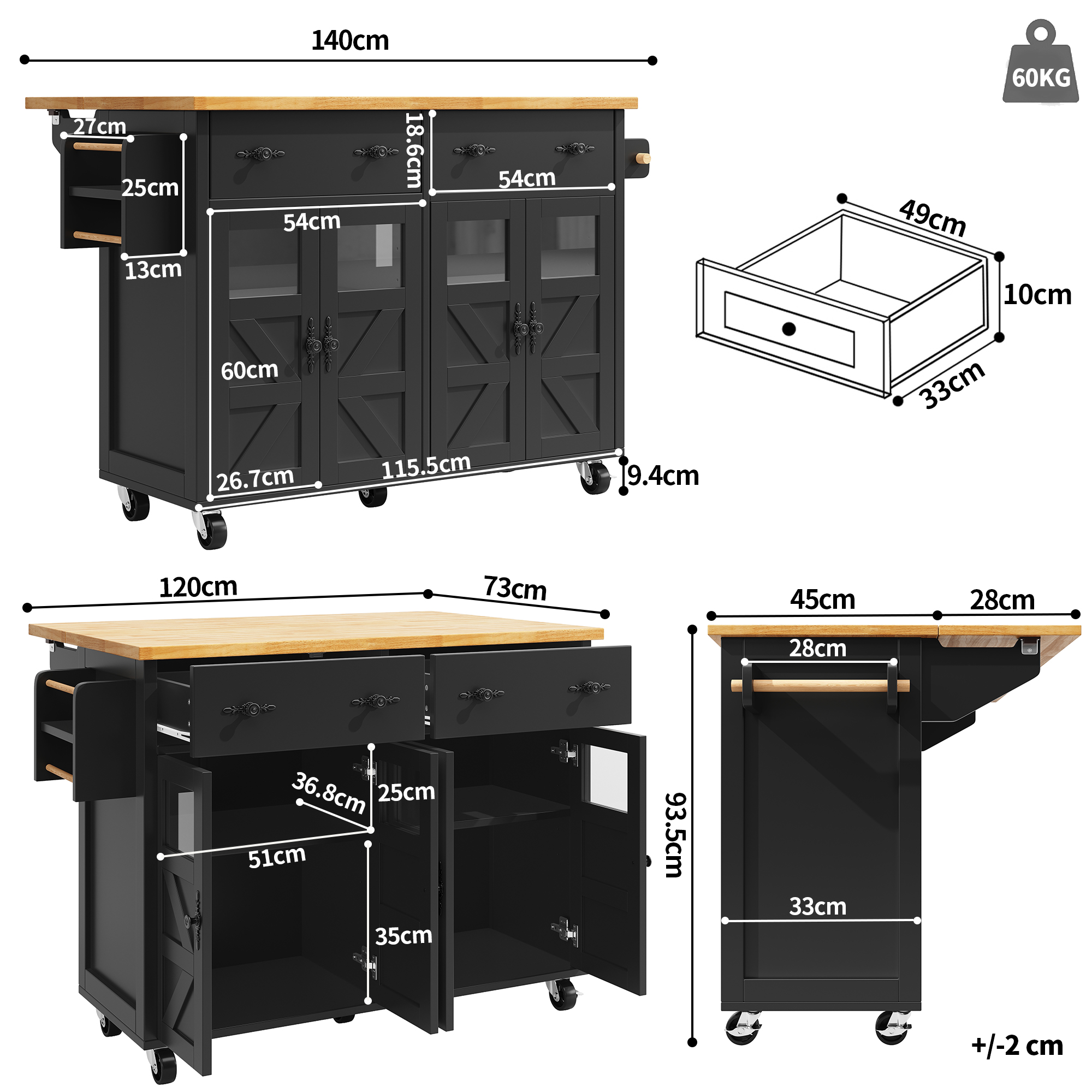 140cm

60KG

27cm
25cm
13cm
18.6cm
54cm
54cm
60cm
26.7cm
115.5cm
9.4cm

49cm
10cm
33cm

120cm
73cm
36.8cm
25cm
51cm
35cm

45cm
28cm
28cm
93.5cm
33cm

+/-2 cm