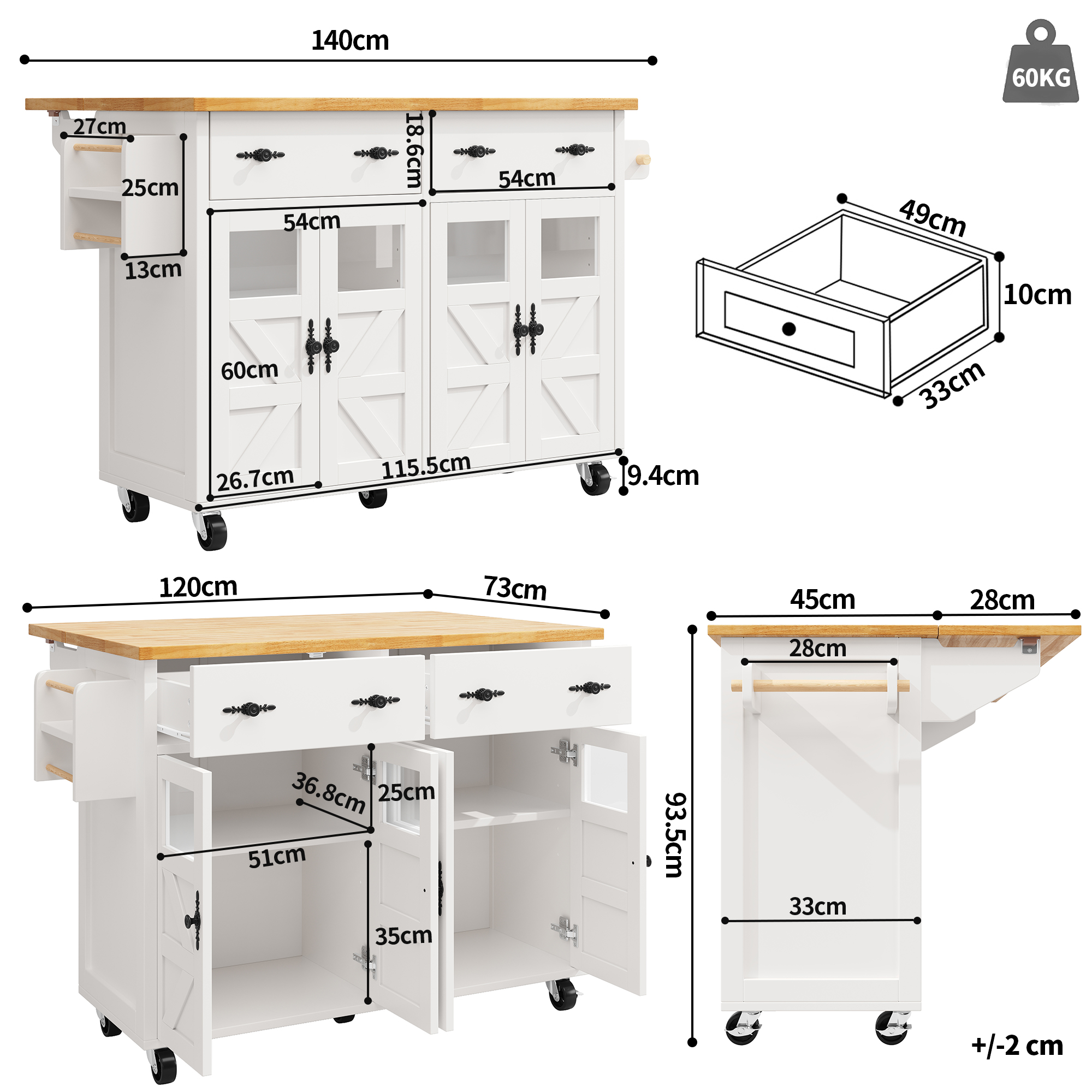 140cm

60KG

27cm
25cm
13cm
18.6cm
54cm
54cm
60cm
26.7cm
115.5cm
9.4cm

49cm
10cm
33cm

120cm
73cm
36.8cm
25cm
51cm
35cm

45cm
28cm
28cm
93.5cm
33cm

+/-2 cm