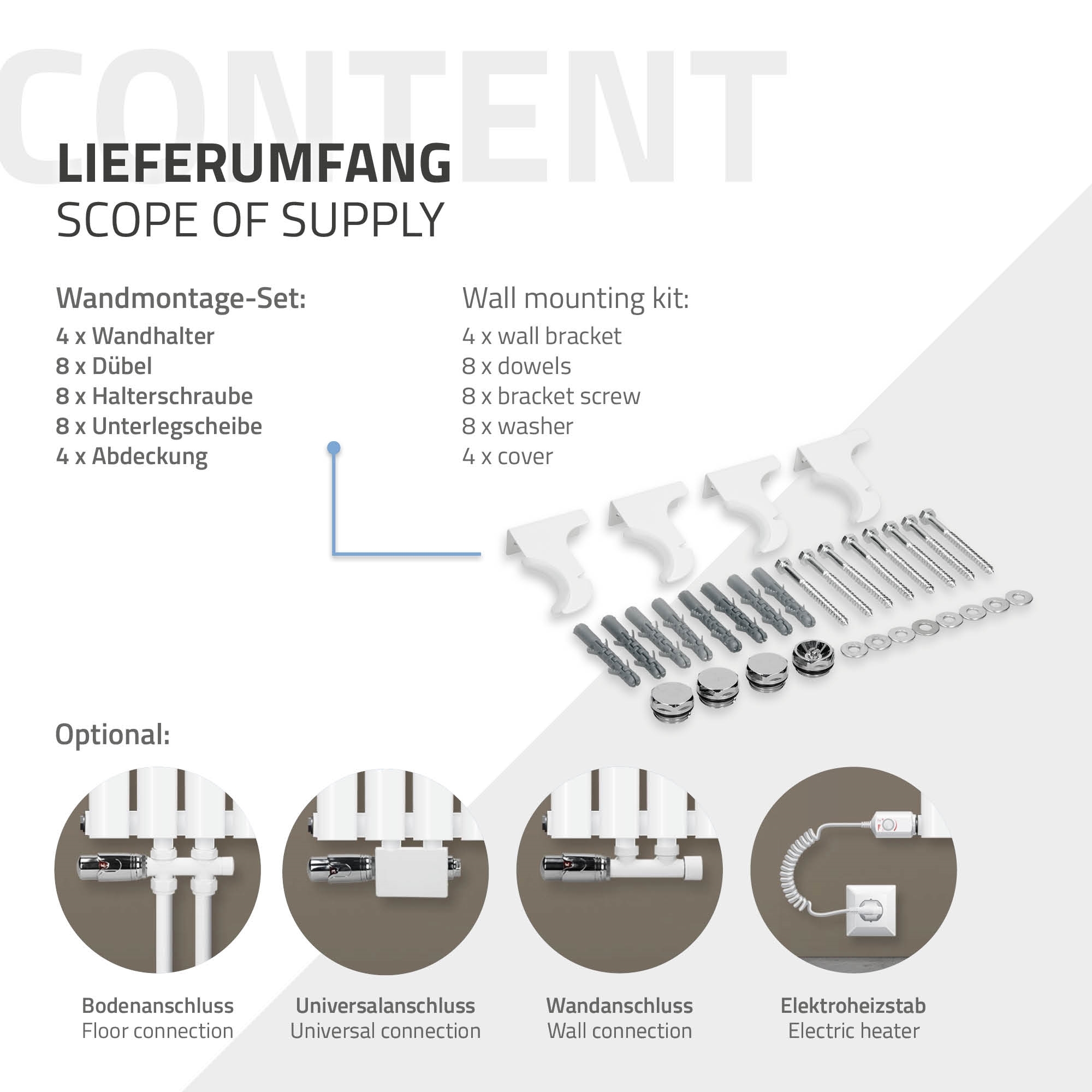 CONTENT

LIEFERUMFANG
SCOPE OF SUPPLY

Wandmontage-Set:
4 x Wandhalter
8 x Dübel
8 x Halterschraube
8 x Unterlegscheibe
4 x Abdeckung

Wall mounting kit:
4 x wall bracket
8 x dowels
8 x bracket screw
8 x washer
4 x cover

Optional:

Bodenanschluss
Floor connection

Universalanschluss
Universal connection

Wandanschluss
Wall connection

Elektroheizstab
Electric heater