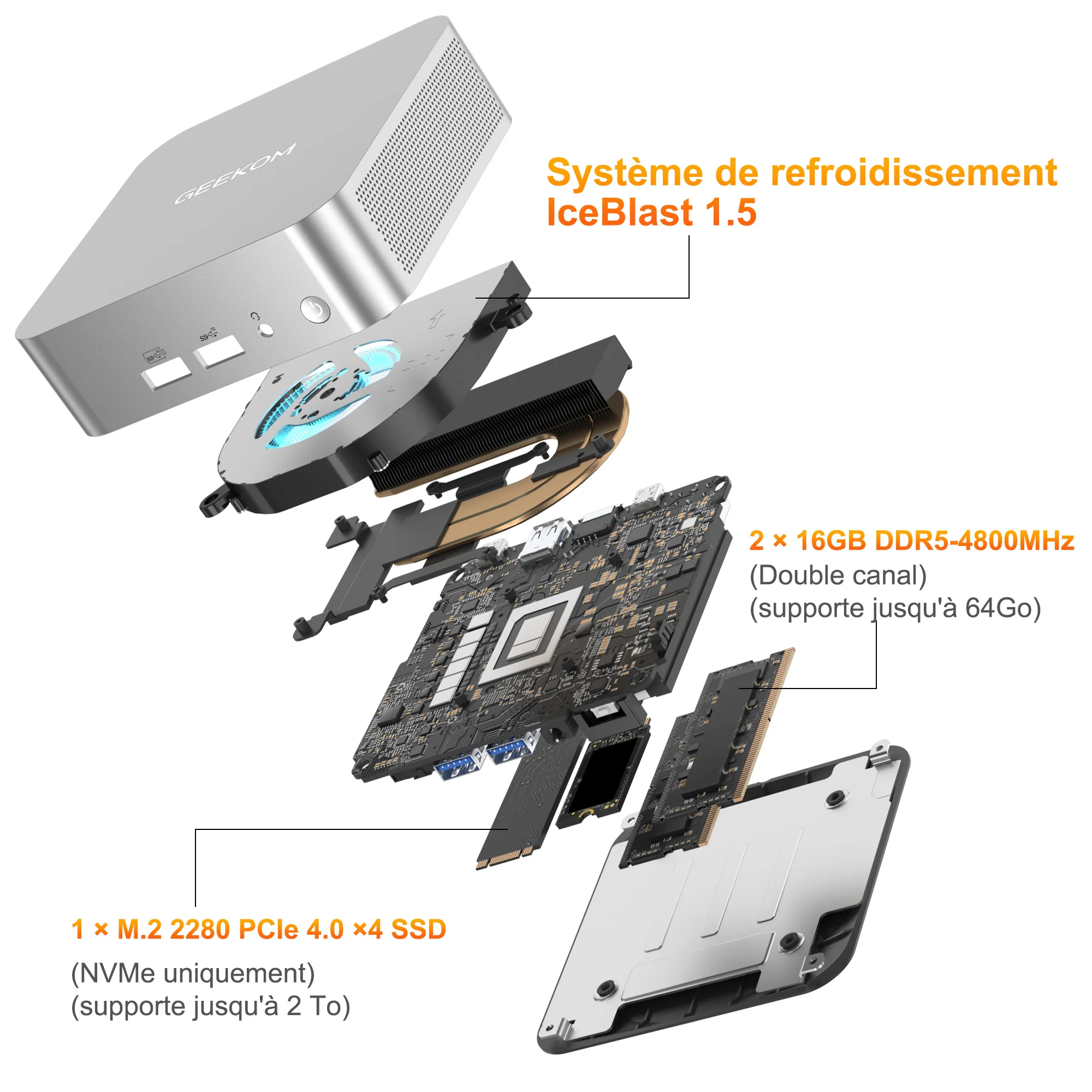 GEEKOM

Système de refroidissement IceBlast 1.5

2 × 16GB DDR5-4800MHz
(Double canal)
(supporte jusqu'à 64Go)

1 × M.2 2280 PCIe 4.0 ×4 SSD
(NVMe uniquement)
(supporte jusqu'à 2 To)