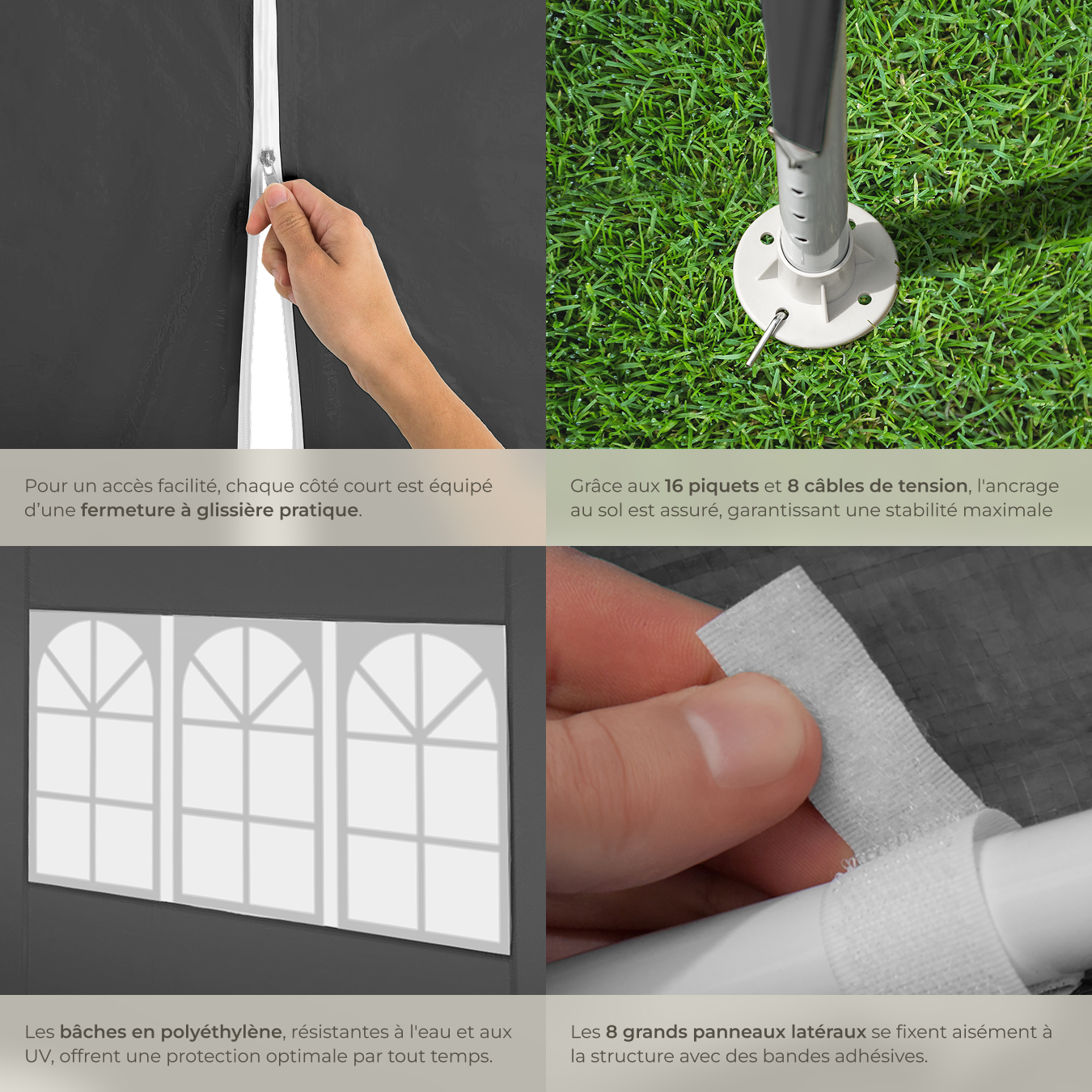 Pour un accès facilité, chaque côté court est équipé d'une fermeture à glissière pratique.

Grâce aux 16 piquets et 8 câbles de tension, l'ancrage au sol est assuré, garantissant une stabilité maximale

Les bâches en polyéthylène, résistantes à l'eau et aux UV, offrent une protection optimale par tout temps.

Les 8 grands panneaux latéraux se fixent aisément à la structure avec des bandes adhésives.