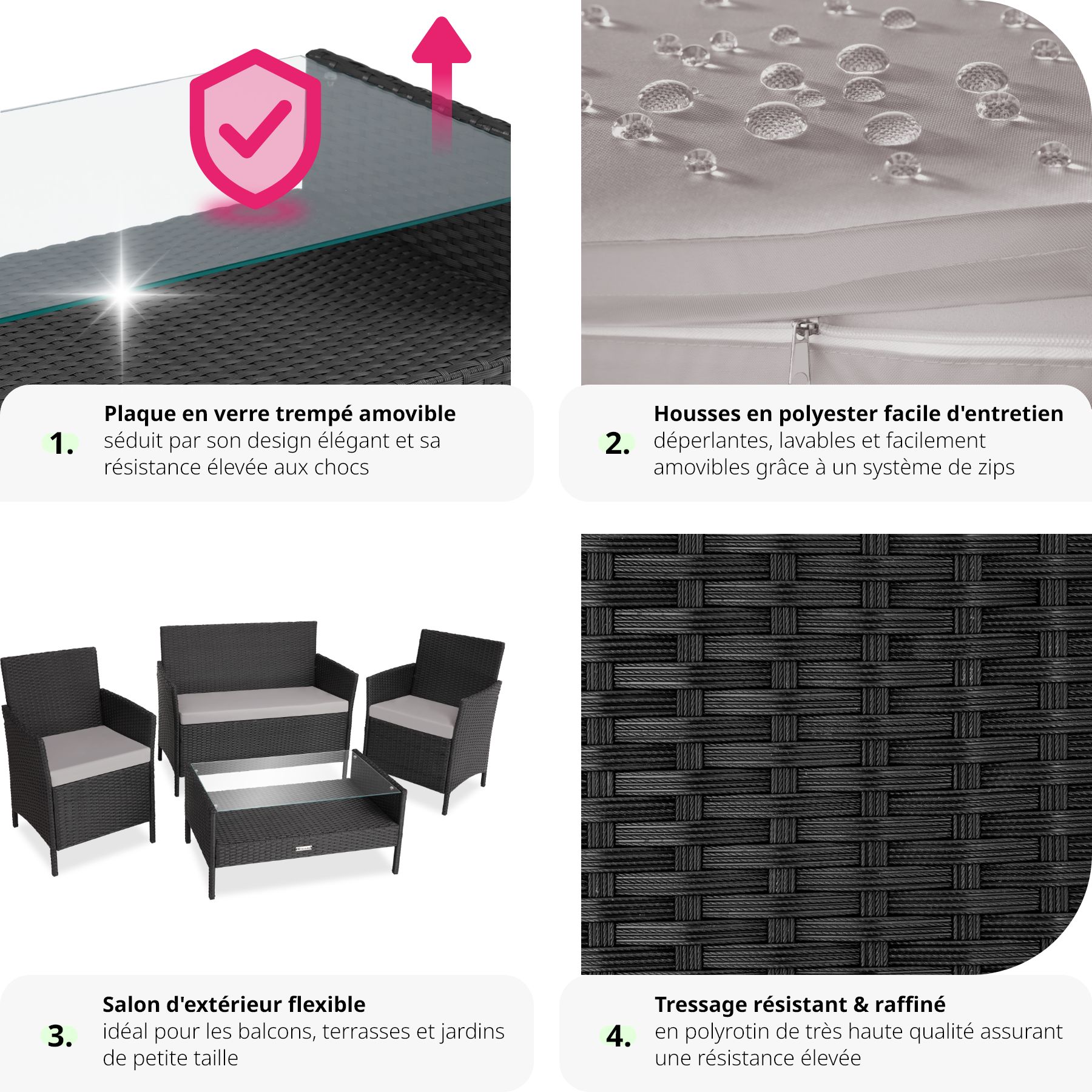 1. Plaque en verre trempé amovible
séduit par son design élégant et sa résistance élevée aux chocs

2. Housses en polyester facile d'entretien
déperlantes, lavables et facilement amovibles grâce à un système de zips

3. Salon d'extérieur flexible
idéal pour les balcons, terrasses et jardins de petite taille

4. Tressage résistant & raffiné
en polyrotin de très haute qualité assurant une résistance élevée