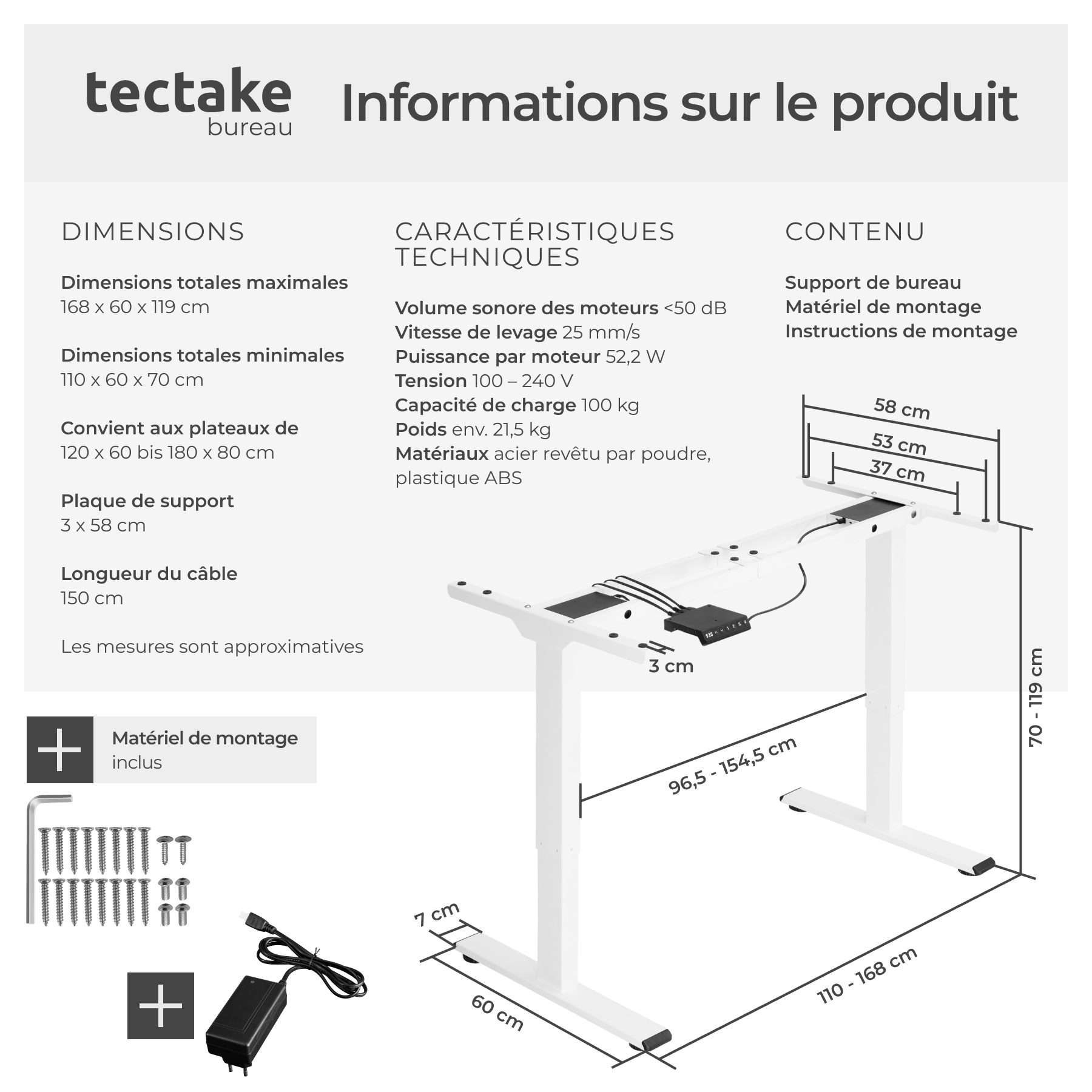 tectake
bureau

Informations sur le produit

DIMENSIONS

Dimensions totales maximales
168 x 60 x 119 cm

Dimensions totales minimales
110 x 60 x 70 cm

Convient aux plateaux de
120 x 60 bis 180 x 80 cm

Plaque de support
3 x 58 cm

Longueur du câble
150 cm

Les mesures sont approximatives

CARACTÉRISTIQUES TECHNIQUES

Volume sonore des moteurs <50 dB
Vitesse de levage 25 mm/s
Puissance par moteur 52,2 W
Tension 100 – 240 V
Capacité de charge 100 kg
Poids env. 21,5 kg
Matériaux acier revêtu par poudre, plastique ABS

CONTENU

Support de bureau
Matériel de montage
Instructions de montage

58 cm
53 cm
37 cm
3 cm
70 - 119 cm
96,5 - 154,5 cm
7 cm
60 cm
110 - 168 cm

Matériel de montage inclus