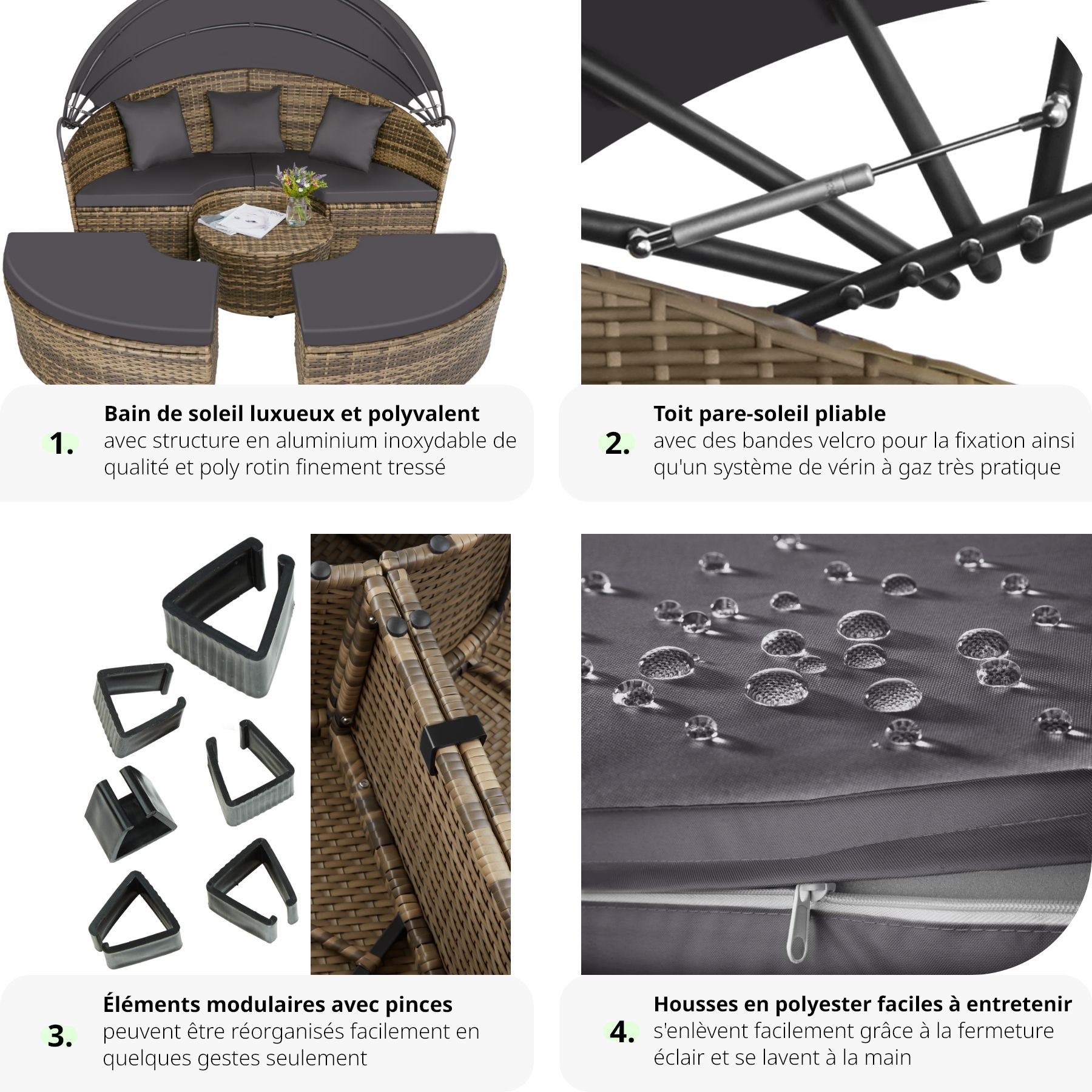 1. Bain de soleil luxueux et polyvalent
avec structure en aluminium inoxydable de qualité et poly rotin finement tressé

2. Toit pare-soleil pliable
avec des bandes velcro pour la fixation ainsi qu'un système de vérin à gaz très pratique

3. Éléments modulaires avec pinces
peuvent être réorganisés facilement en quelques gestes seulement

4. Housses en polyester faciles à entretenir
s'enlèvent facilement grâce à la fermeture éclair et se lavent à la main