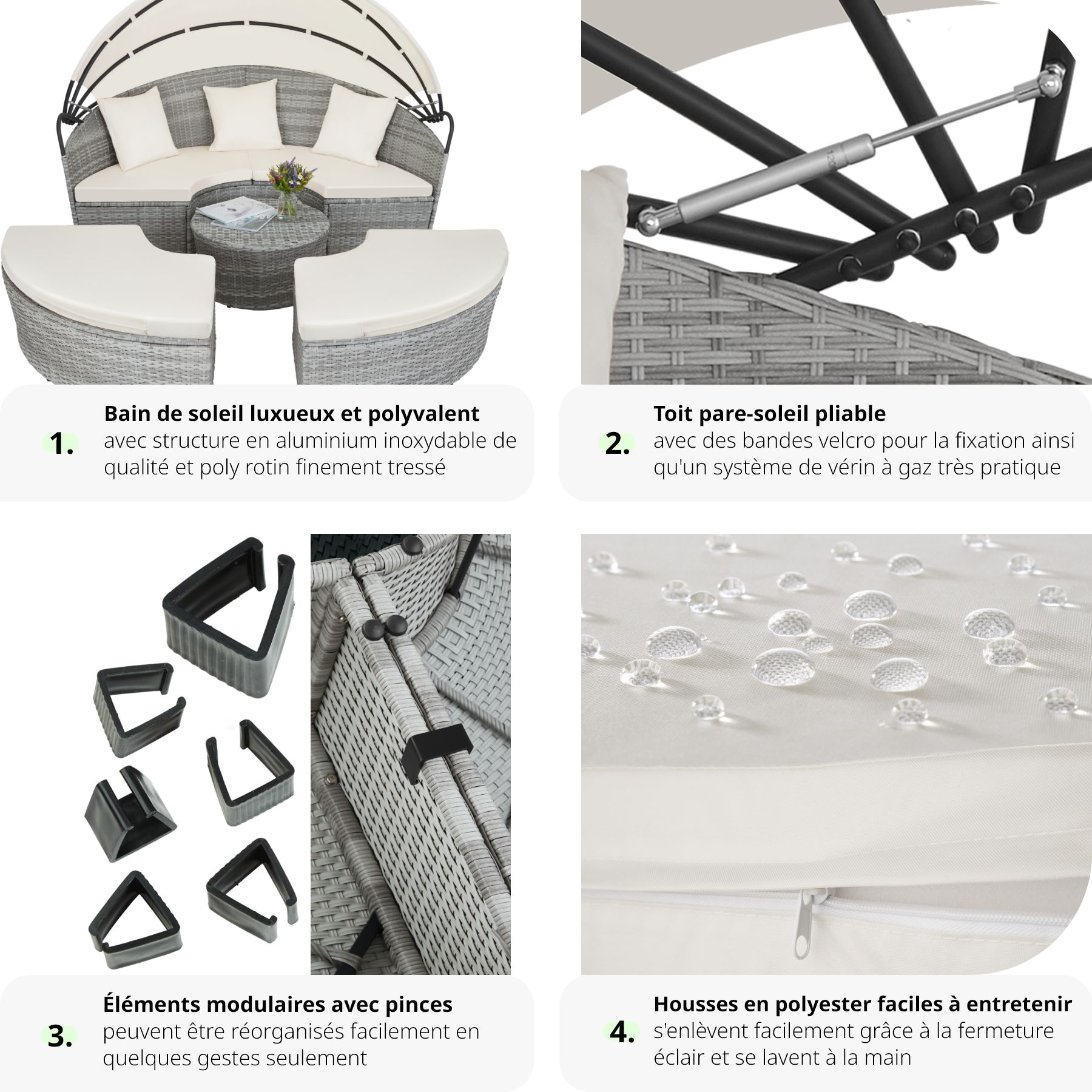 1.
Bain de soleil luxueux et polyvalent
avec structure en aluminium inoxydable de qualité et poly rotin finement tressé

2.
Toit pare-soleil pliable
avec des bandes velcro pour la fixation ainsi qu'un système de vérin à gaz très pratique

3.
Éléments modulaires avec pinces
peuvent être réorganisés facilement en quelques gestes seulement

4.
Housses en polyester faciles à entretenir
s'enlèvent facilement grâce à la fermeture éclair et se lavent à la main