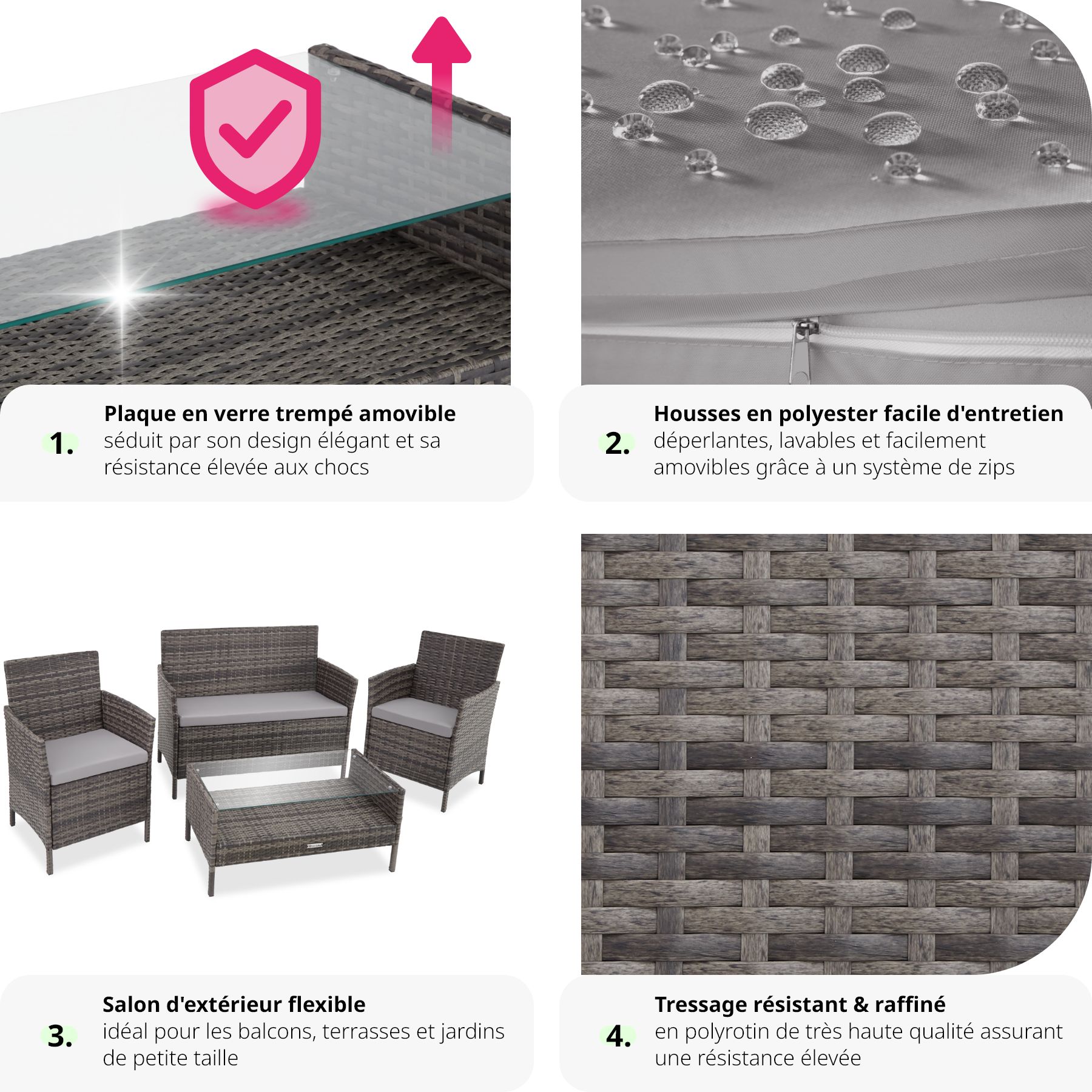 1. Plaque en verre trempé amovible
séduit par son design élégant et sa résistance élevée aux chocs

2. Housses en polyester facile d'entretien
déperlantes, lavables et facilement amovibles grâce à un système de zips

3. Salon d'extérieur flexible
idéal pour les balcons, terrasses et jardins de petite taille

4. Tressage résistant & raffiné
en polyrotin de très haute qualité assurant une résistance élevée